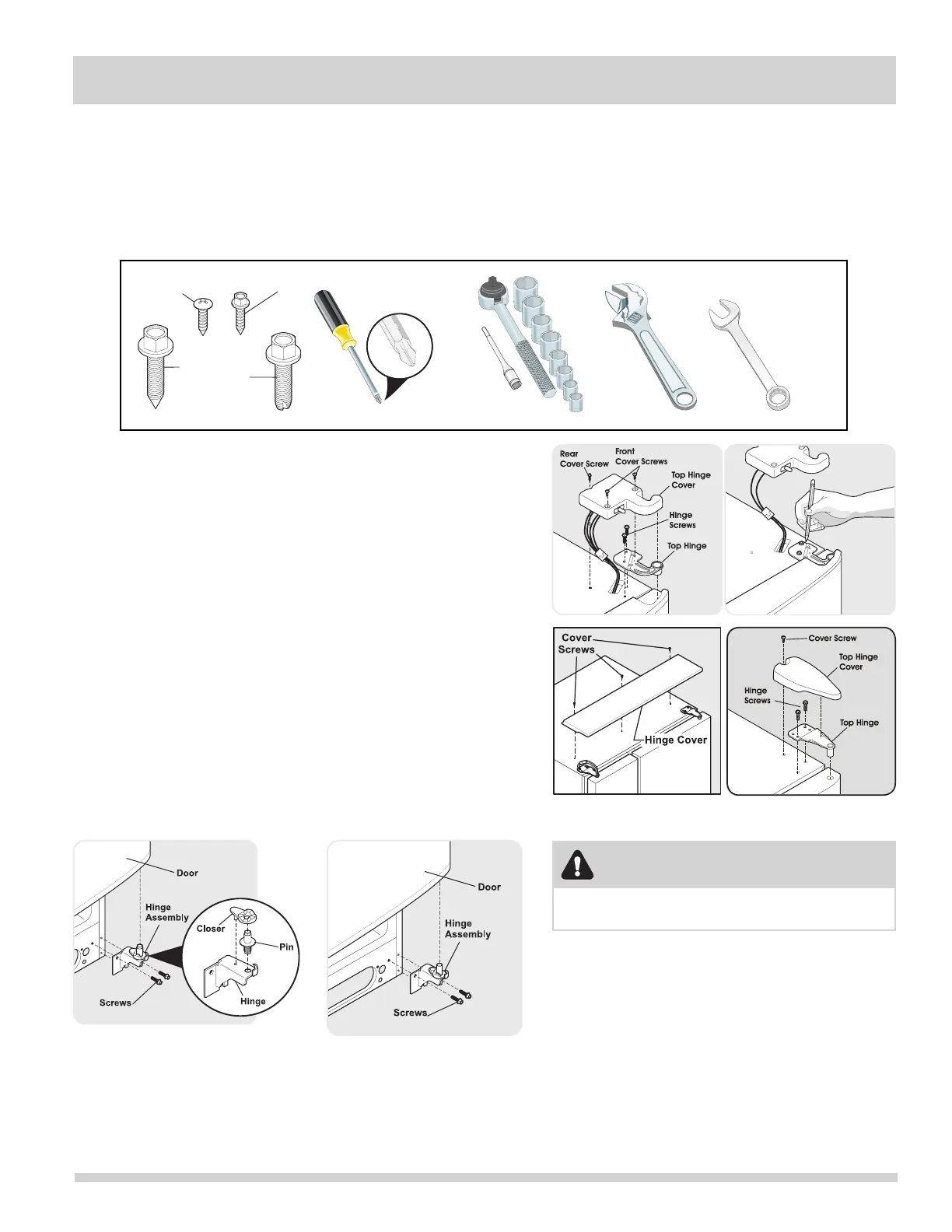 Rear Cover Screw

Front Cover Screws

Top Hinge Cover

Hinge Screws

Top Hinge

Cover Screws

Hinge Cover

Cover Screw

Top Hinge Cover

Hinge Screws

Top Hinge

Door

Hinge Assembly

Closer

Pin

Screws

Hinge

Door

Hinge Assembly

Screws