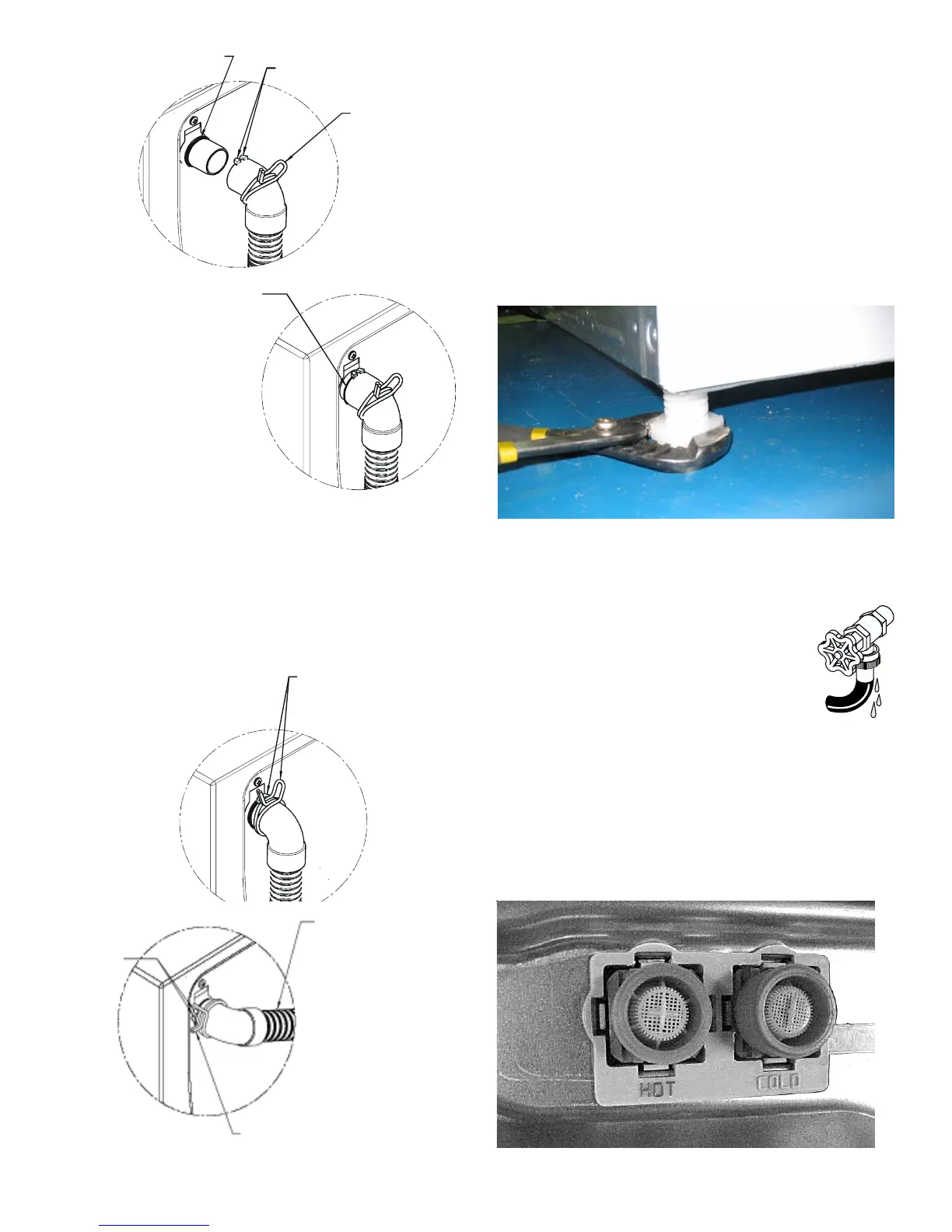 HOT

COLD