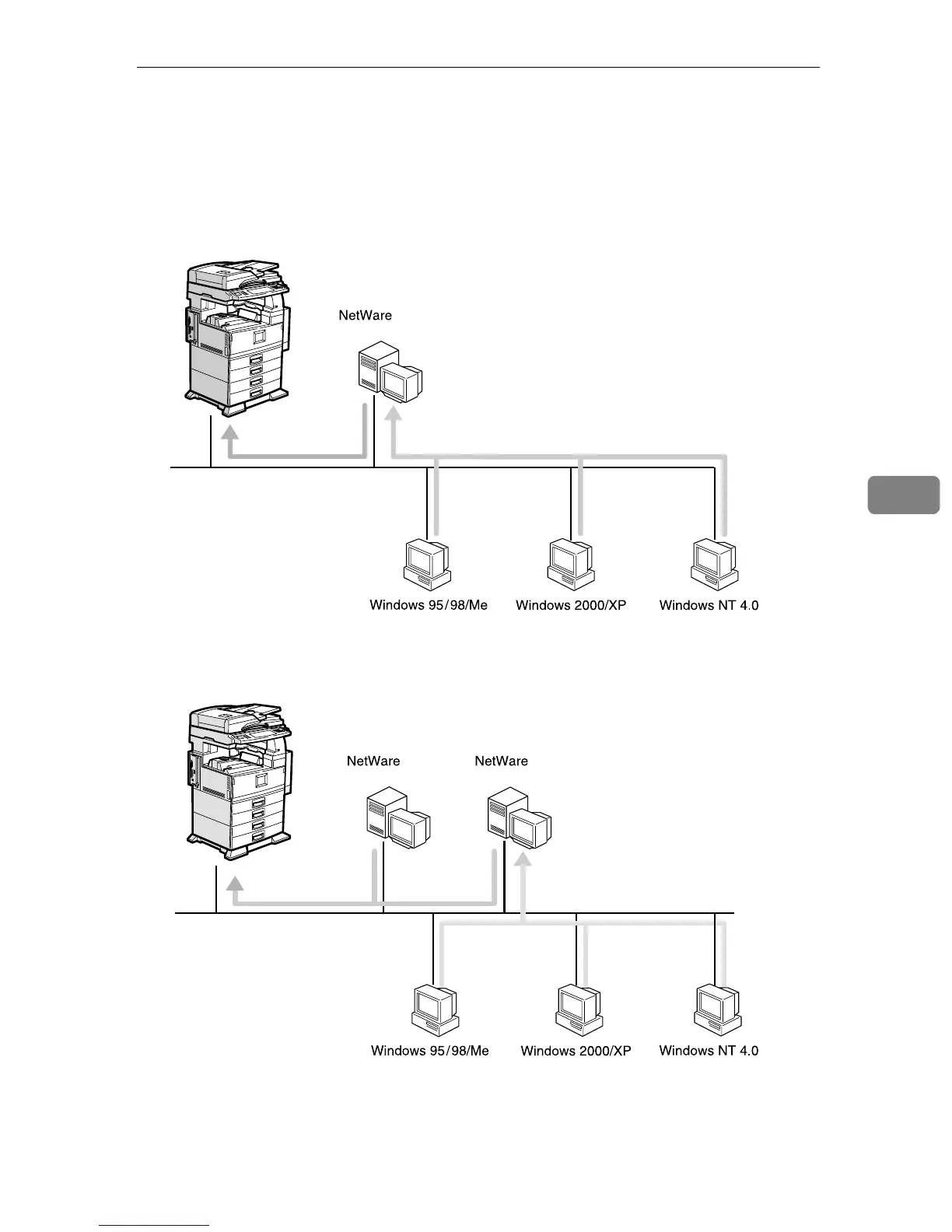 NetWare

Windows 95/98/Me

Windows 2000/XP

Windows NT 4.0

NetWare

NetWare

Windows 95/98/Me

Windows 2000/XP

Windows NT 4.0