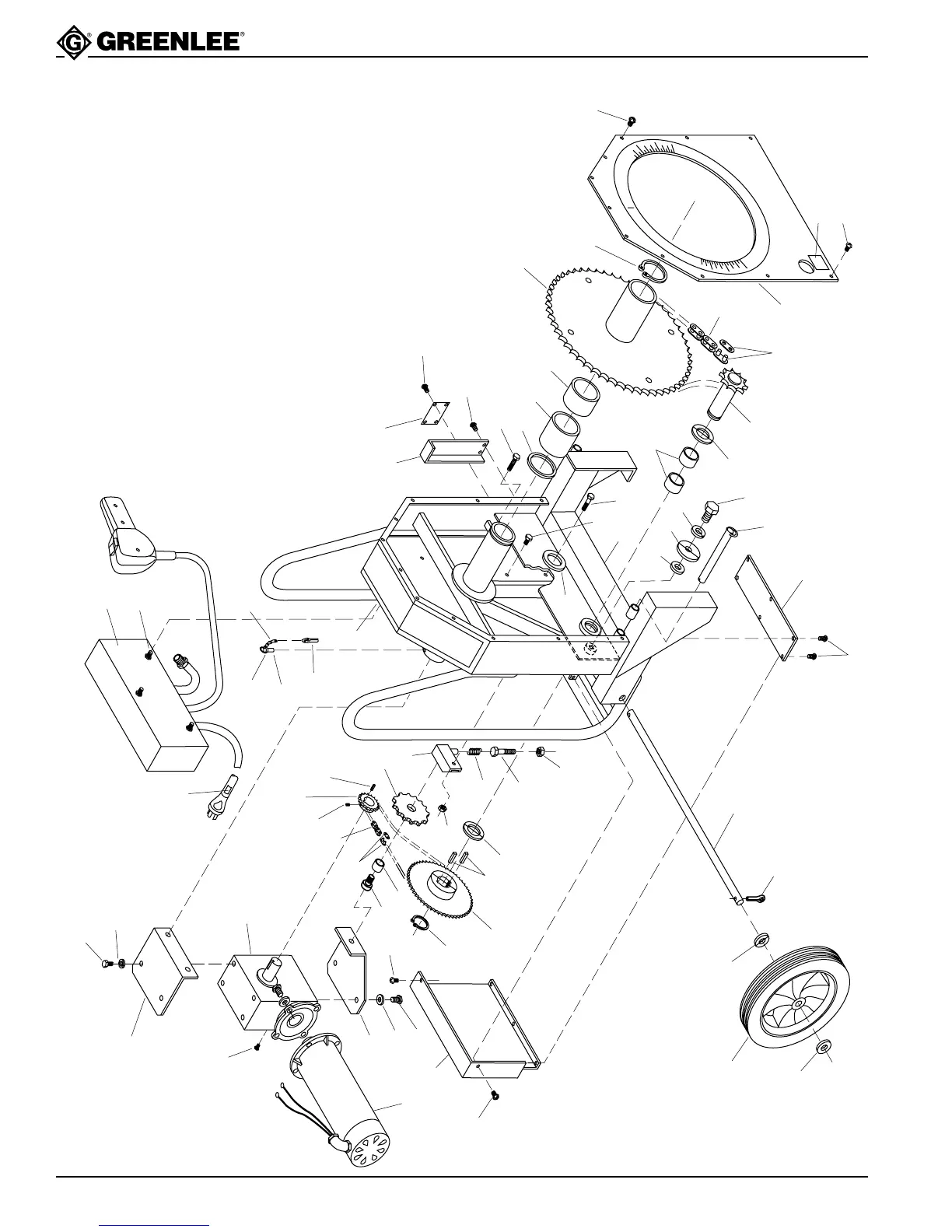 GREENLEE