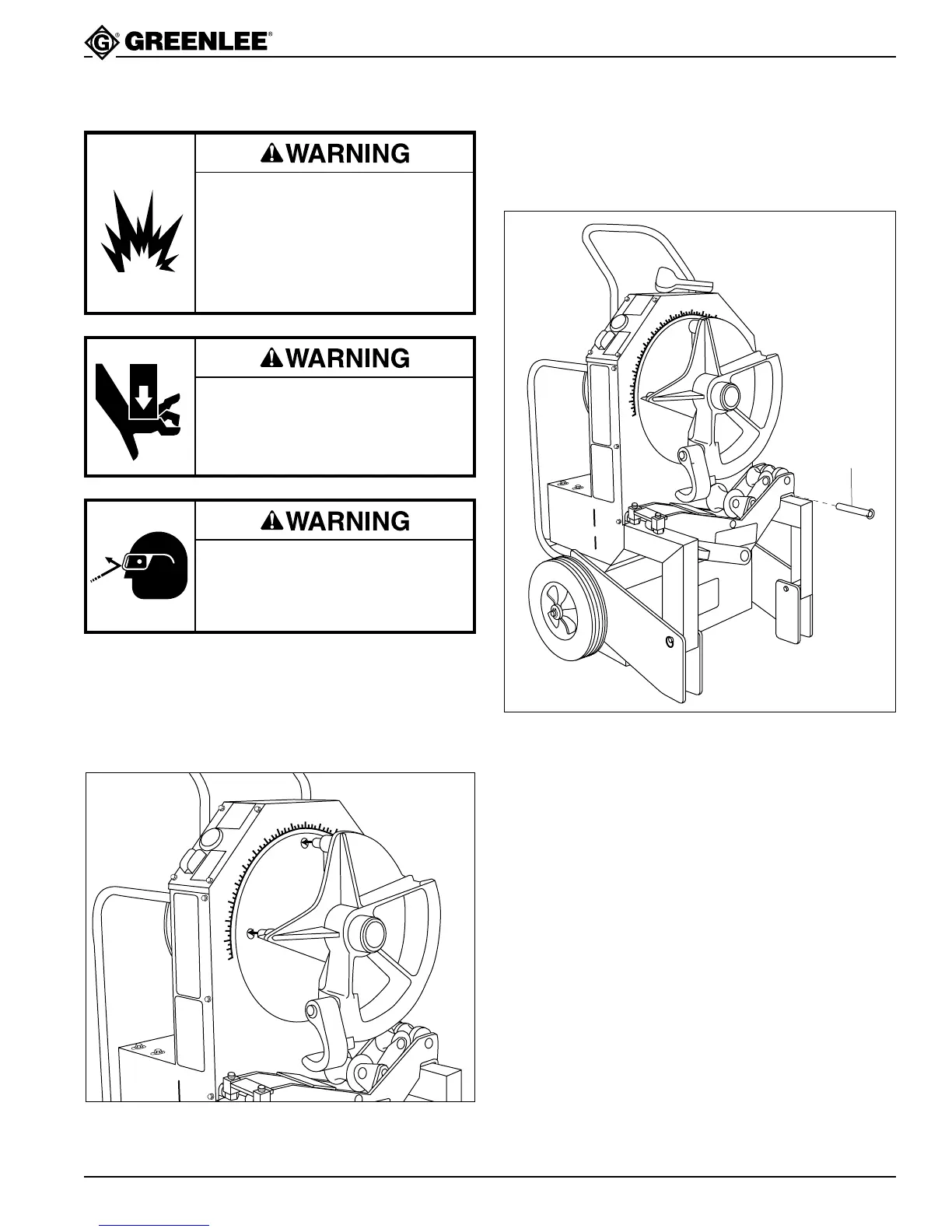 GREENLEE®

WARNING

WARNING

WARNING