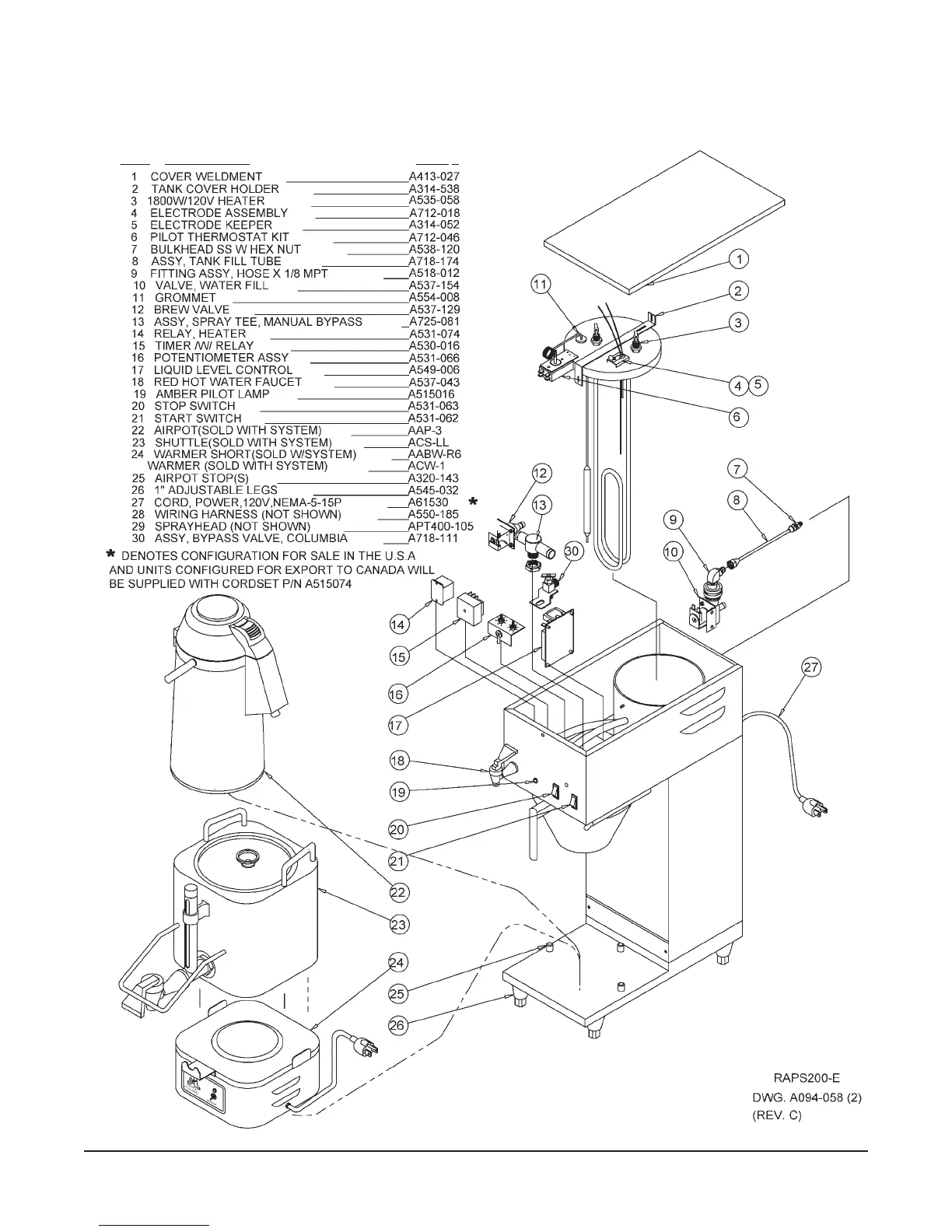 1 COVER WELDMENT A413-027
2 TANK COVER HOLDER A314-538
3 1800W/120V HEATER A535-058
4 ELECTRODE ASSEMBLY A712-018
5 ELECTRODE KEEPER A314-052
6 PILOT THERMOSTAT KIT A712-046
7 BULKHEAD SS W HEX NUT A538-120
8 ASSY, TANK FILL TUBE A718-174
9 FITTING ASSY, HOSE X 1/8 MPT A518-012
10 VALVE, WATER FILL A537-154
11 GROMMET A554-008
12 BREW VALVE A537-129
13 ASSY, SPRAY TEE, MANUAL BYPASS A725-081
14 RELAY, HEATER A531-074
15 TIMER /W/ RELAY A530-016
16 POTENTIOMETER ASSY A531-066
17 LIQUID LEVEL CONTROL A549-006
18 RED HOT WATER FAUCET A537-043
19 AMBER PILOT LAMP A515016
20 STOP SWITCH A531-063
21 START SWITCH A531-062
22 AIRPOT(SOLD WITH SYSTEM) AAP-3
23 SHUTTLE(SOLD WITH SYSTEM) ACS-LL
24 WARMER SHORT(SOLD W/SYSTEM) AABW-R6
WARMER (SOLD WITH SYSTEM) ACW-1
25 AIRPOT STOP(S) A320-143
26 1" ADJUSTABLE LEGS A545-032
27 CORD, POWER,120V,NEMA-5-15P A61530 *
28 WIRING HARNESS (NOT SHOWN) A550-185
29 SPRAYHEAD (NOT SHOWN) APT400-105
30 ASSY, BYPASS VALVE, COLUMBIA A718-111

* DENOTES CONFIGURATION FOR SALE IN THE U.S.A AND UNITS CONFIGURED FOR EXPORT TO CANADA WILL BE SUPPLIED WITH CORDSET P/N A515074

1 2 3 4 5 6 7 8 9 10 11 12 13 30 14 15 16 17 18 19 20 21 22 23 24 25 26 27

RAPS200-E
DWG. A094-058 (2)
(REV. C)