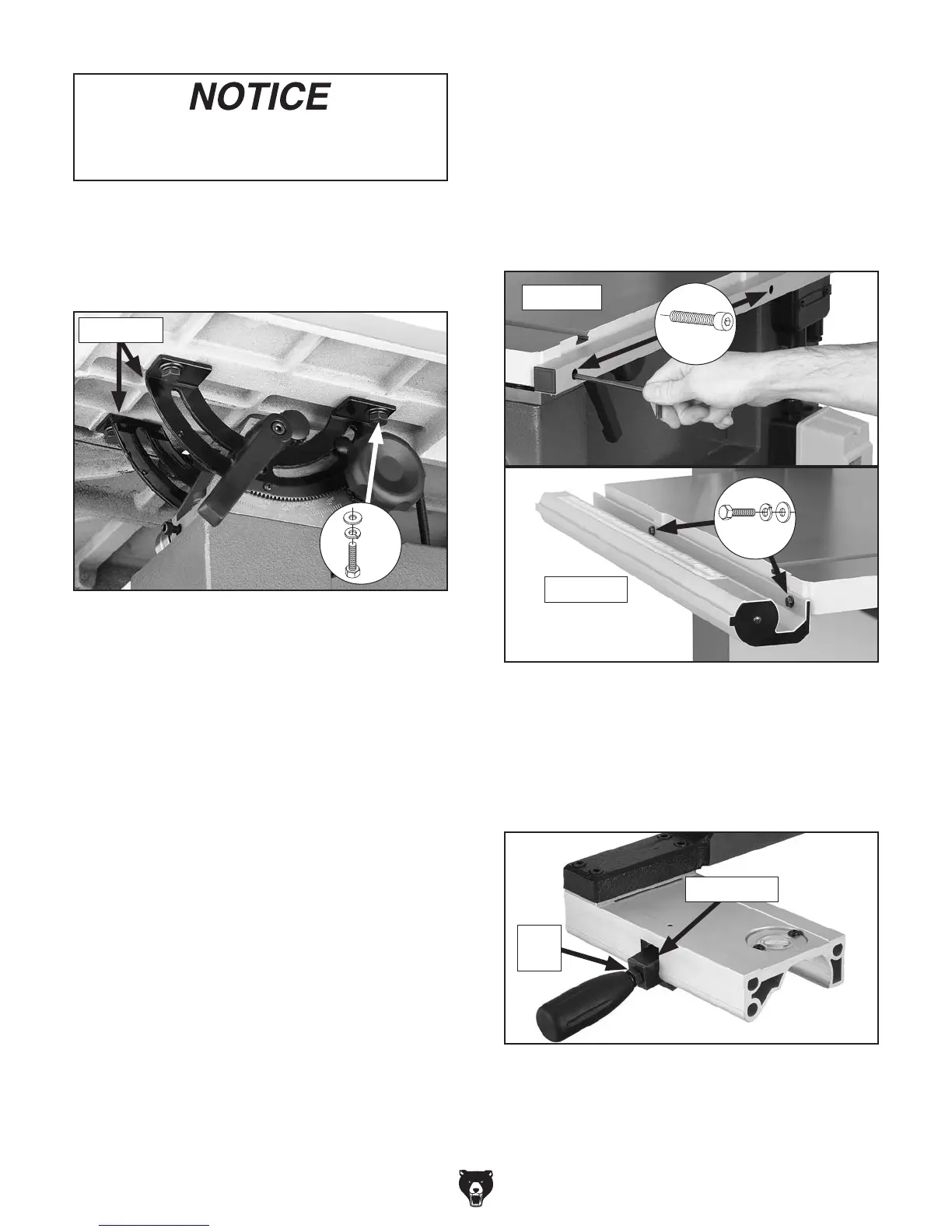 NOTICE