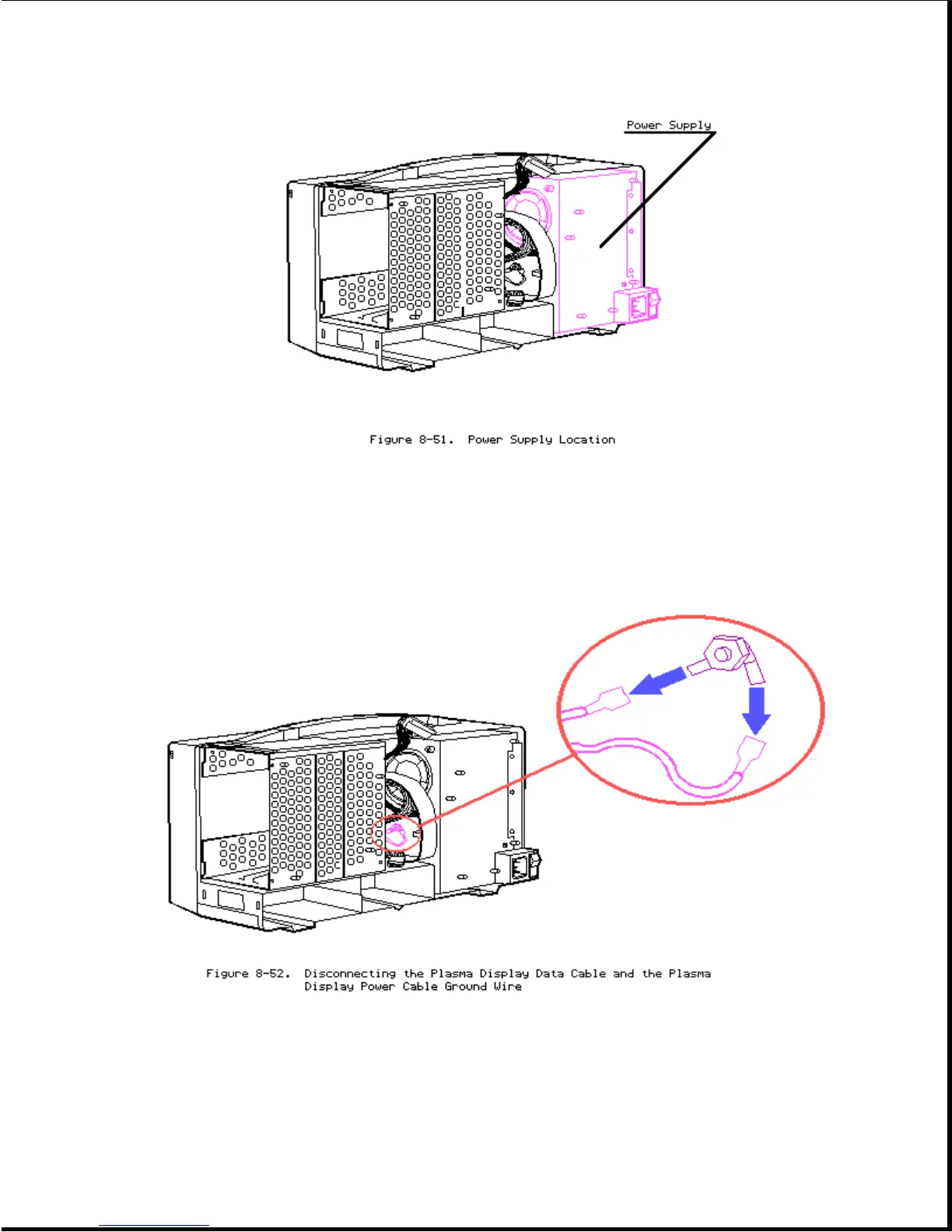 Power Supply

Figure 8-51. Power Supply Location

Figure 8-52. Disconnecting the Plasma Display Data Cable and the Plasma Display Power Cable Ground Wire