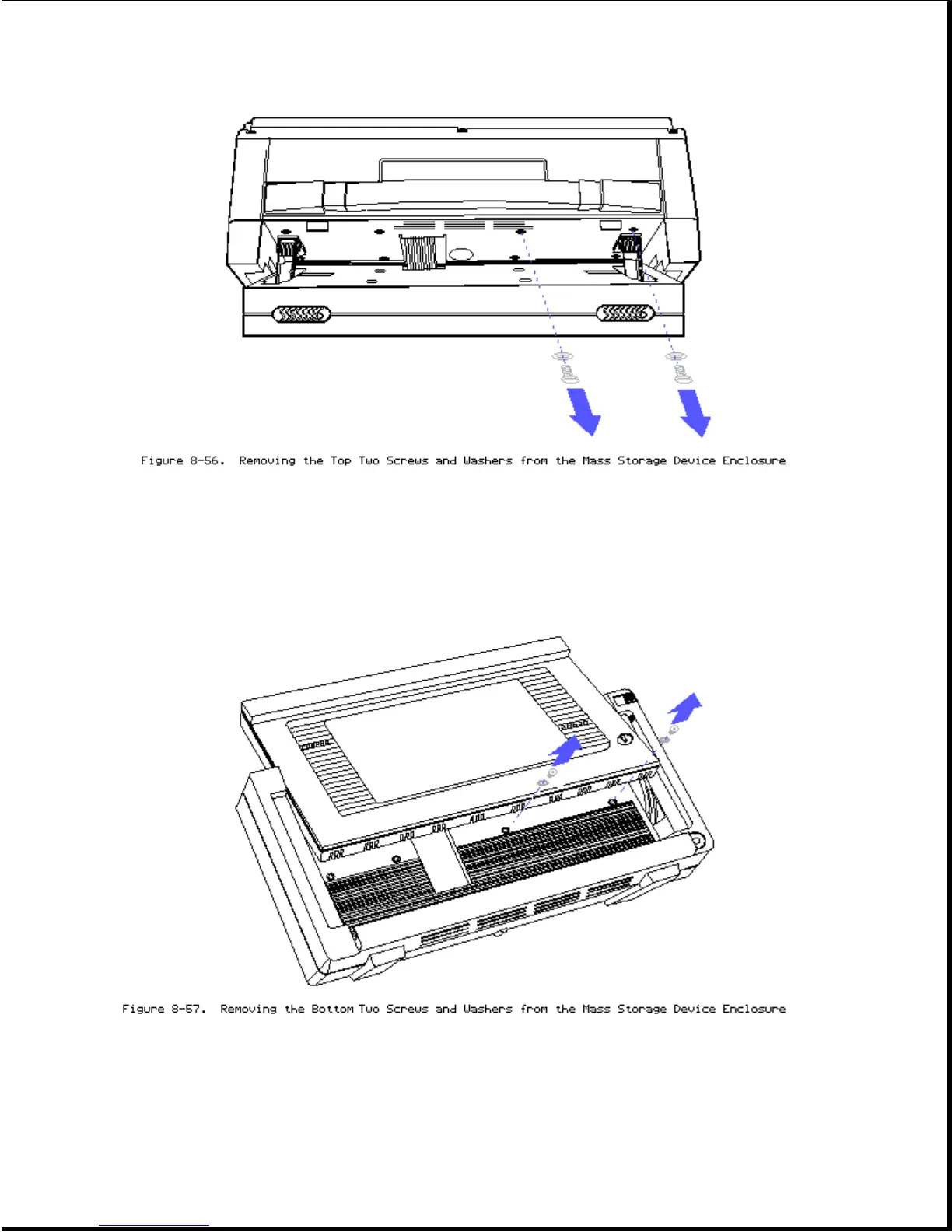 Figure 8-56. Removing the Top Two Screws and Washers from the Mass Storage Device Enclosure

Figure 8-57. Removing the Bottom Two Screws and Washers from the Mass Storage Device Enclosure