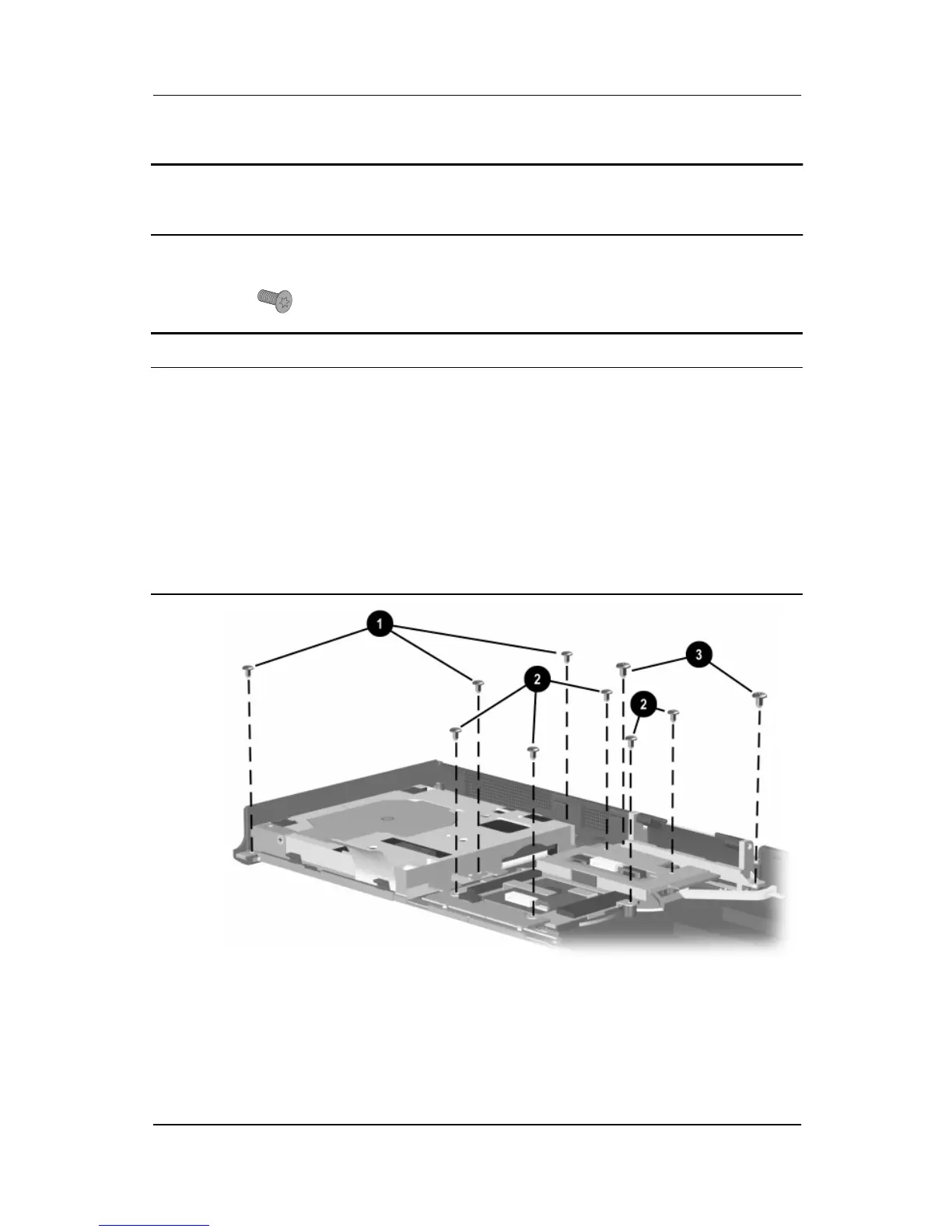 1

2

3

2