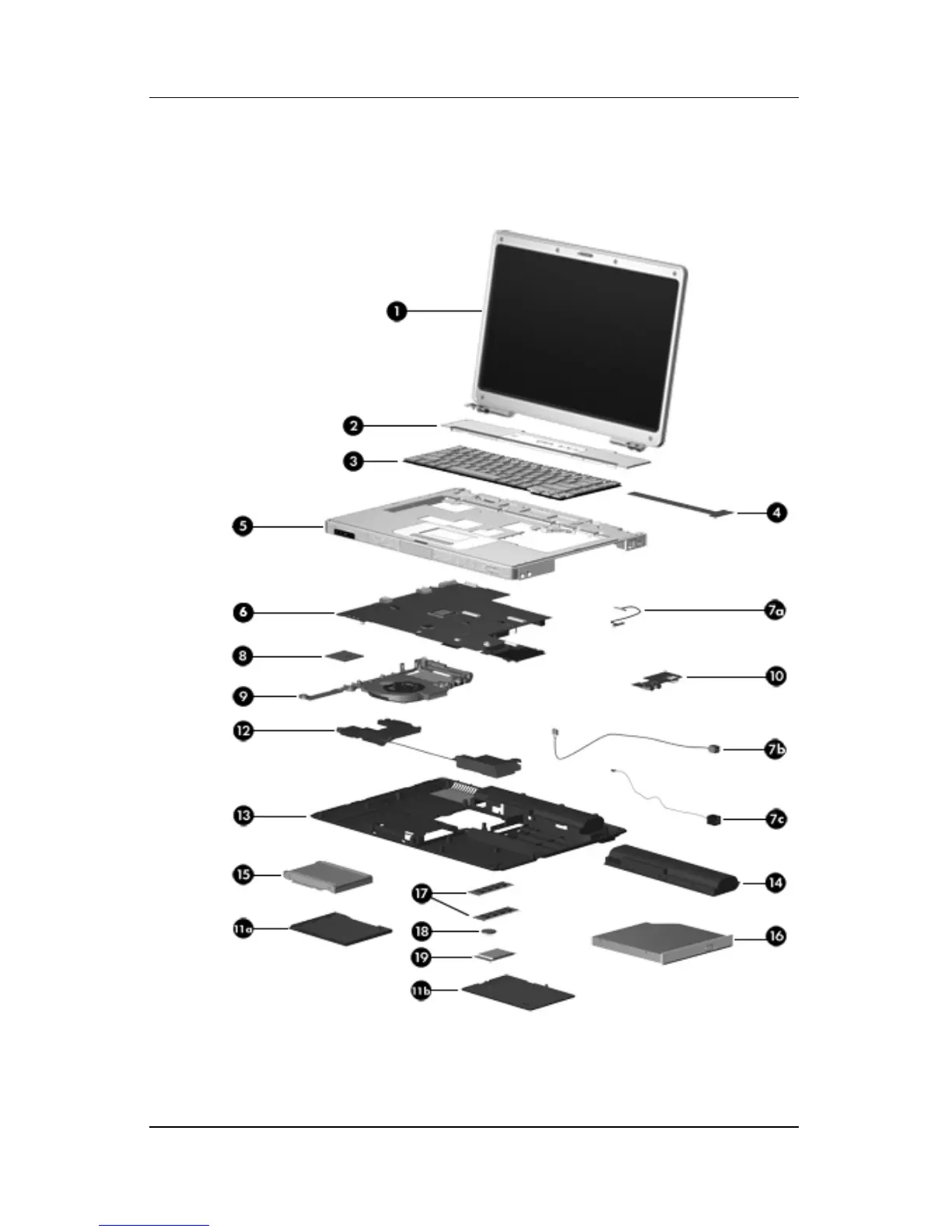 1
2
3
4
5
6
7a
8
9
10
12
7b
13
7c
15
14
17
11a
18
16
19
11b