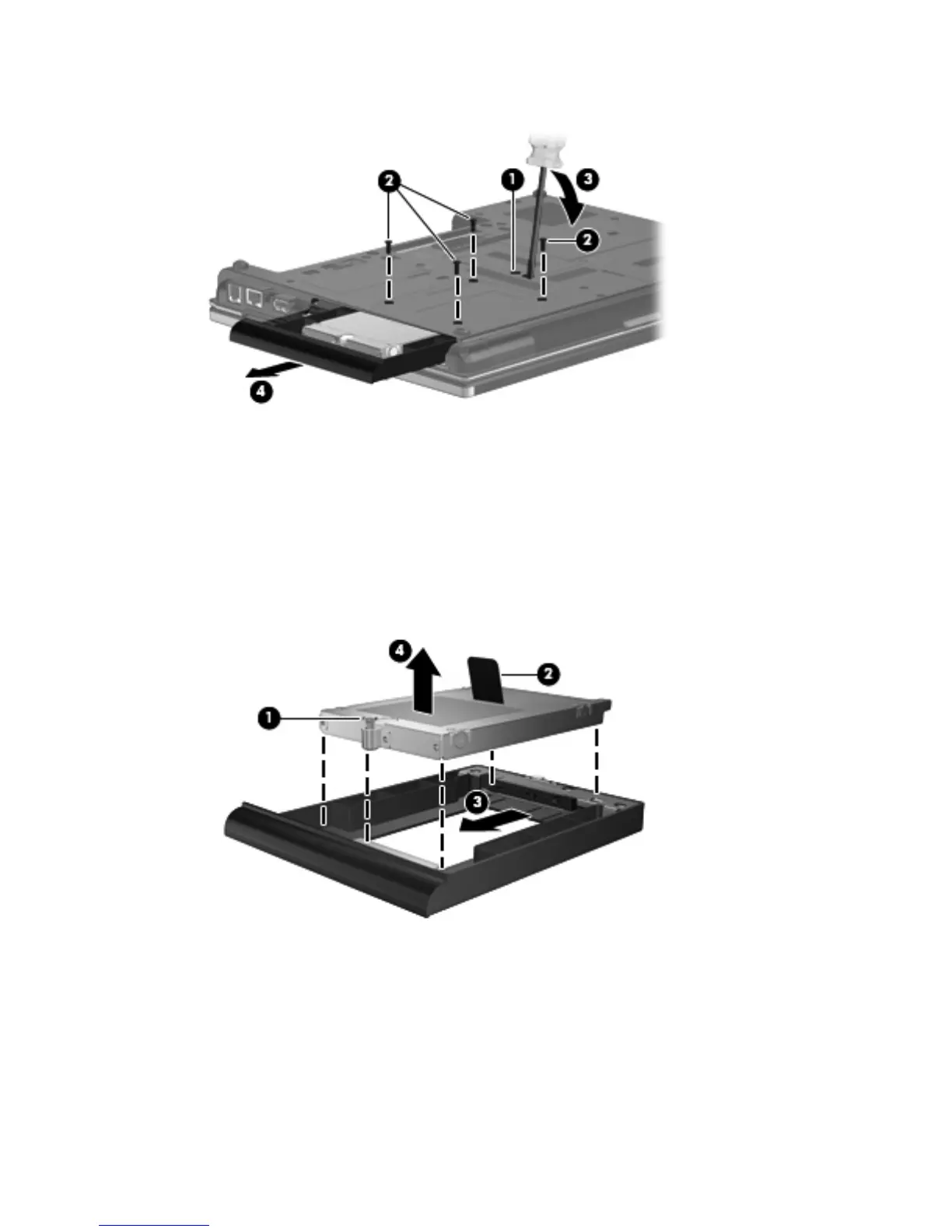 2
1
3
2
4

4
2
1
3