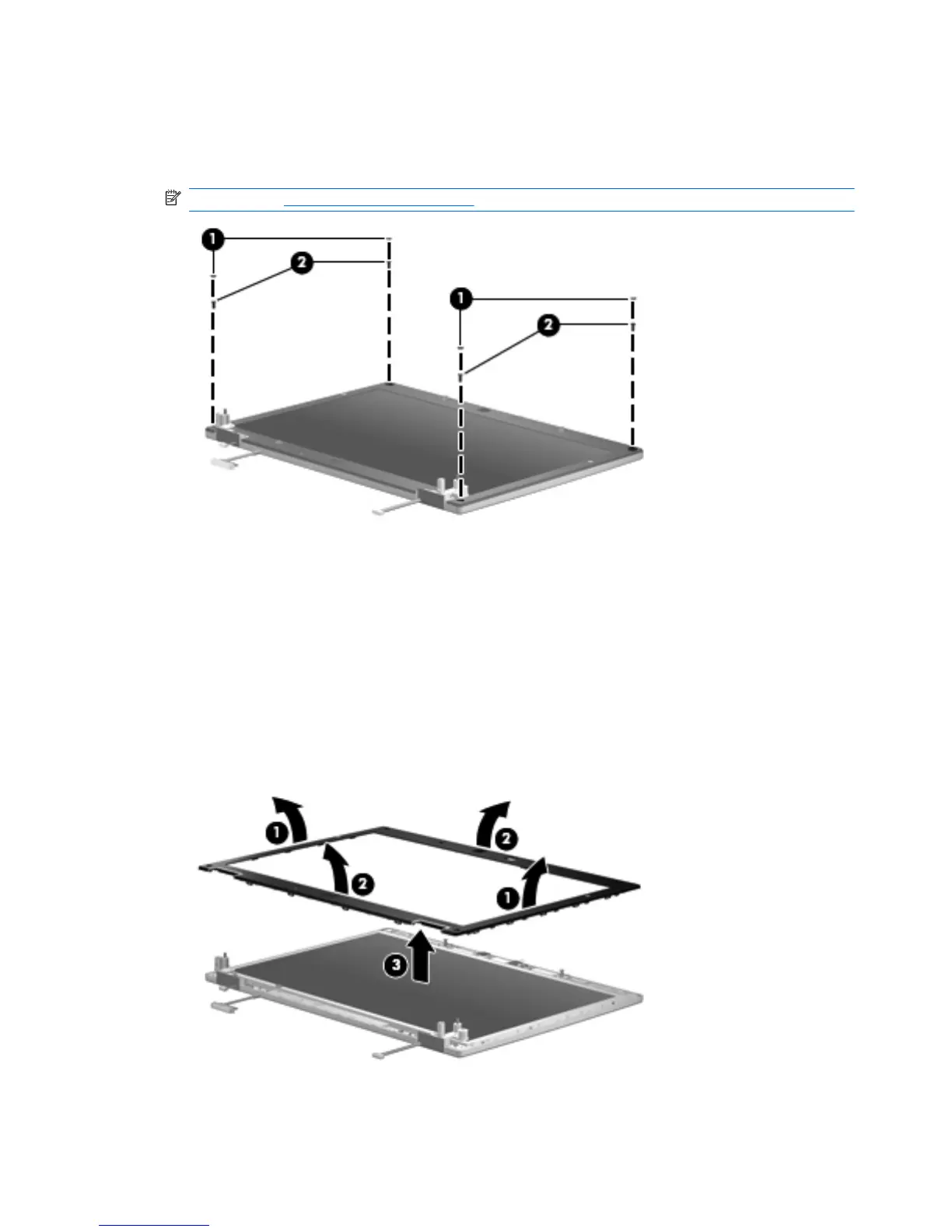 1
2
1
2

1
2
2
1
3