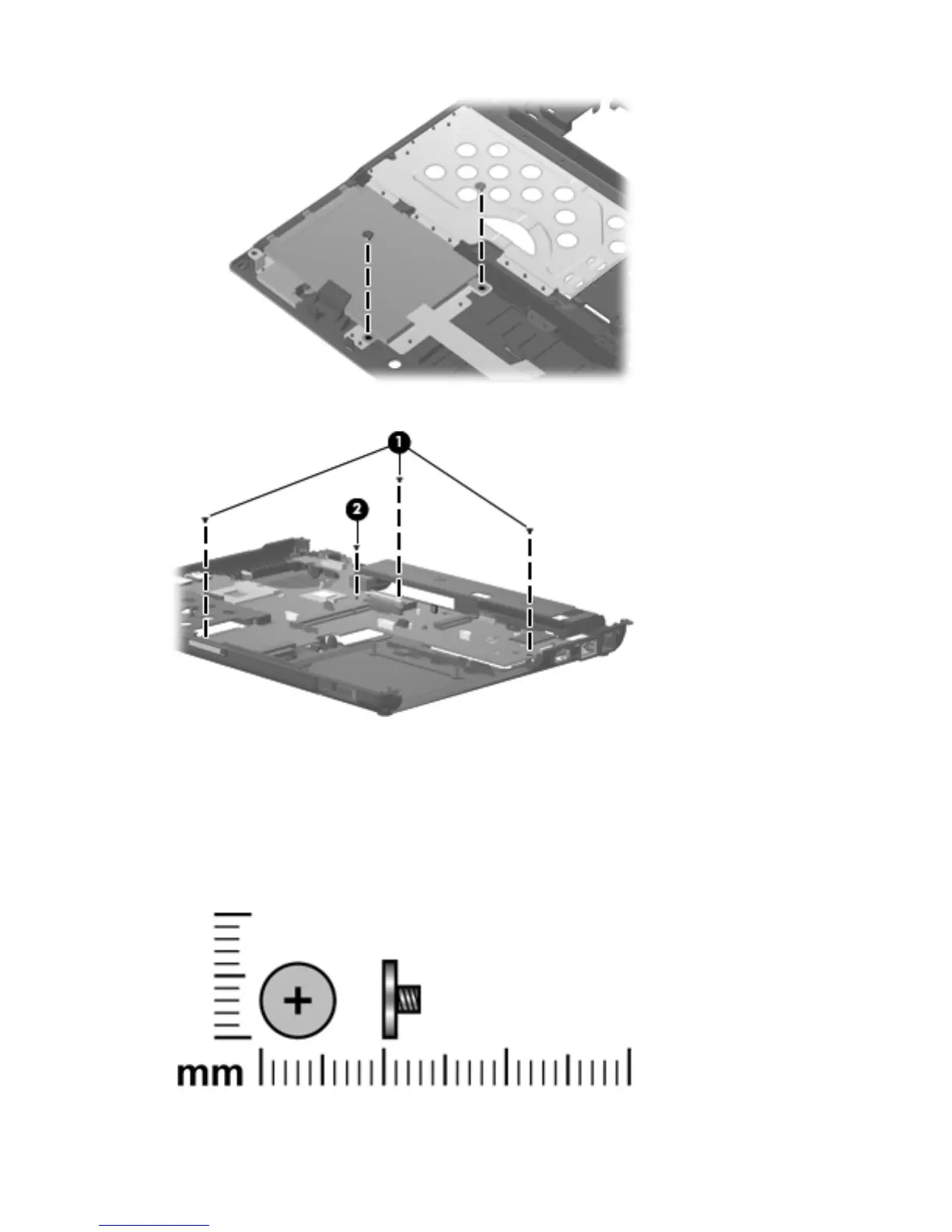 1
2
mm