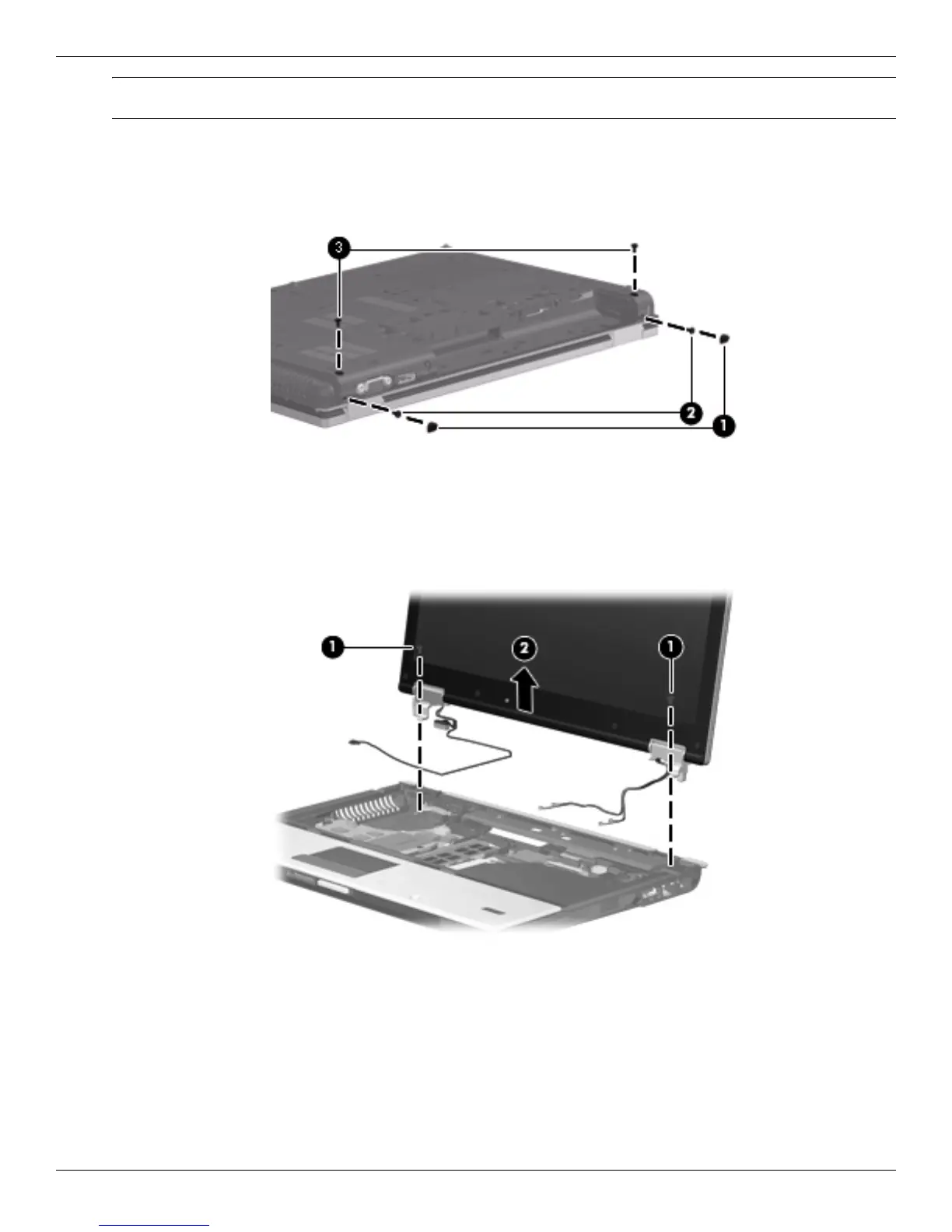 3

2

1

1

2

1