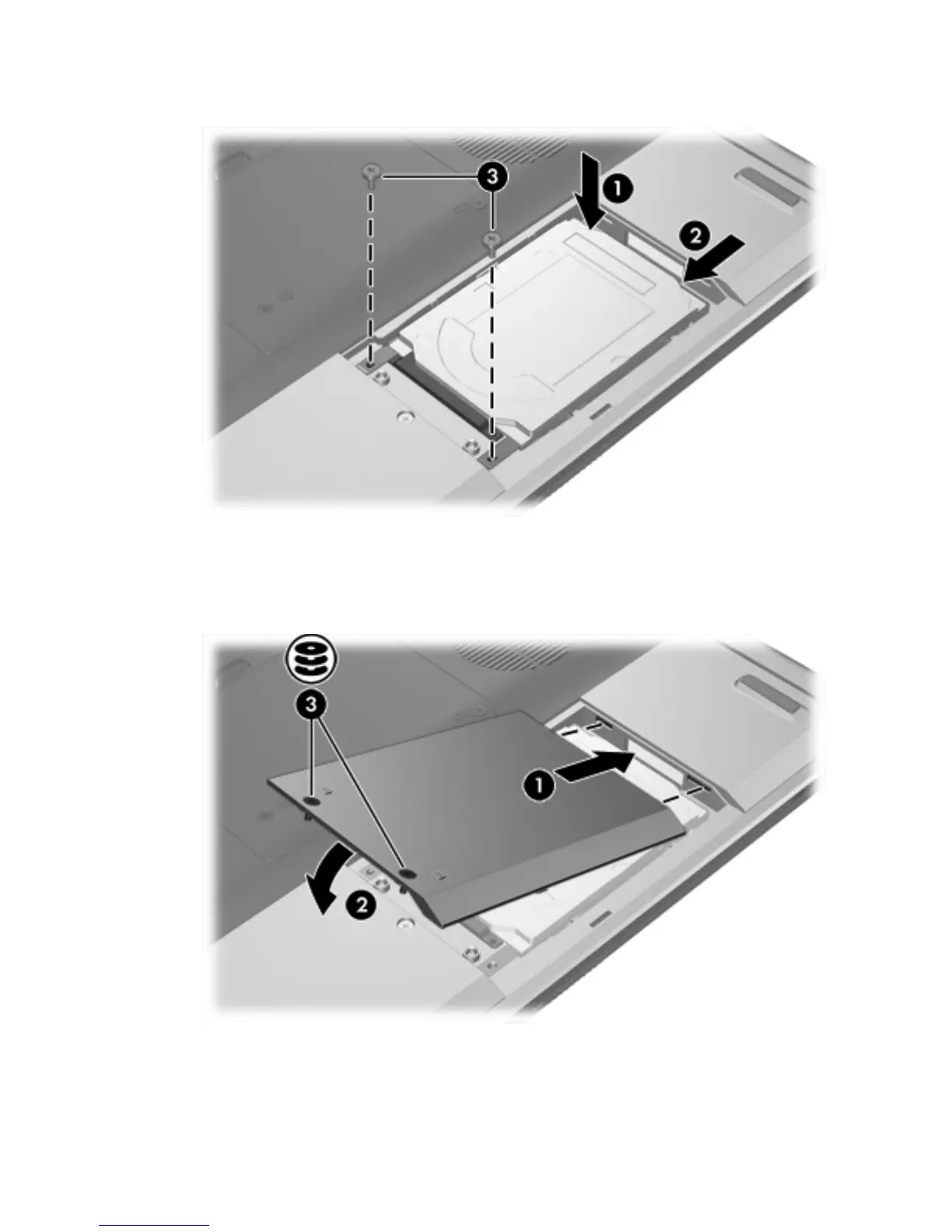 3
1
2

3
1
2