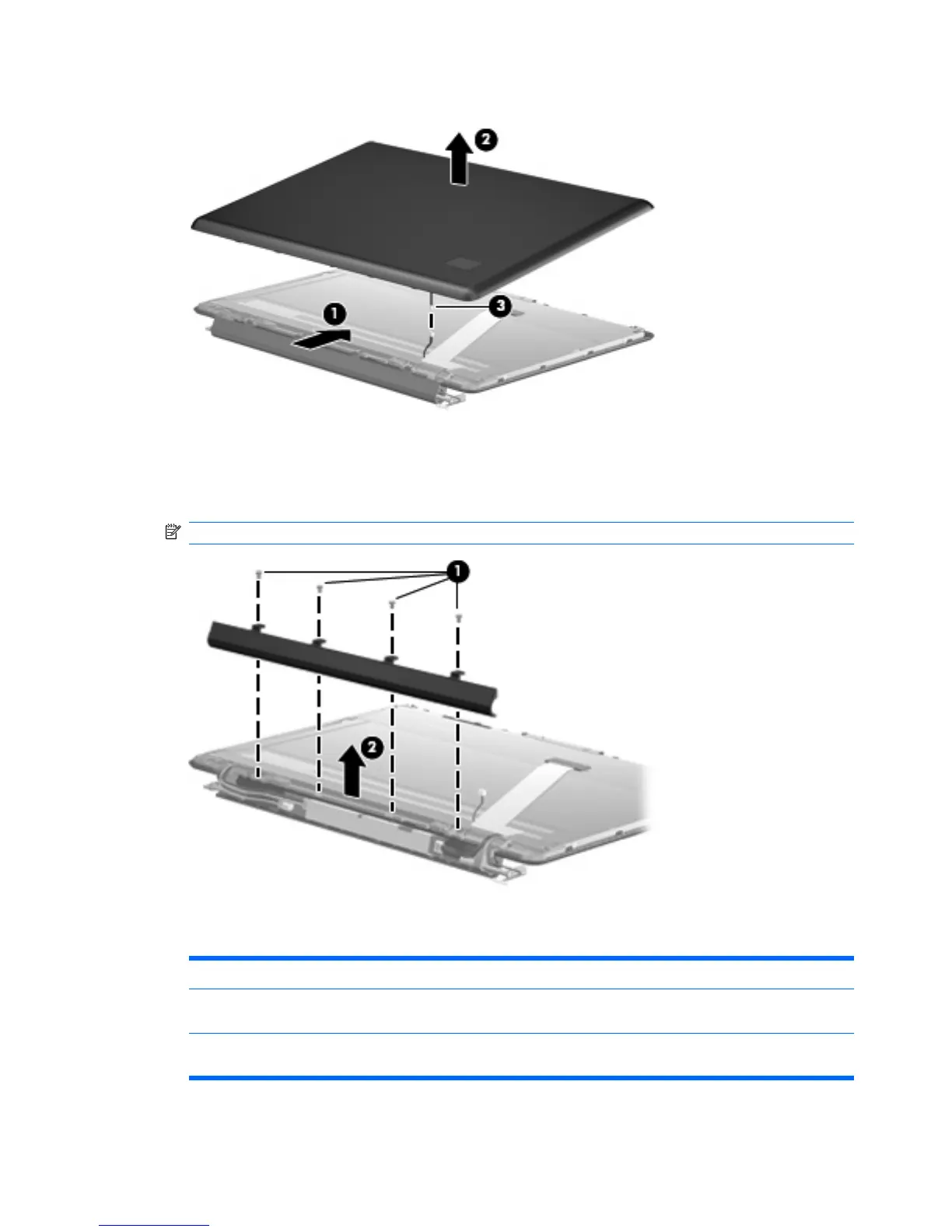 2

1

3

1

2