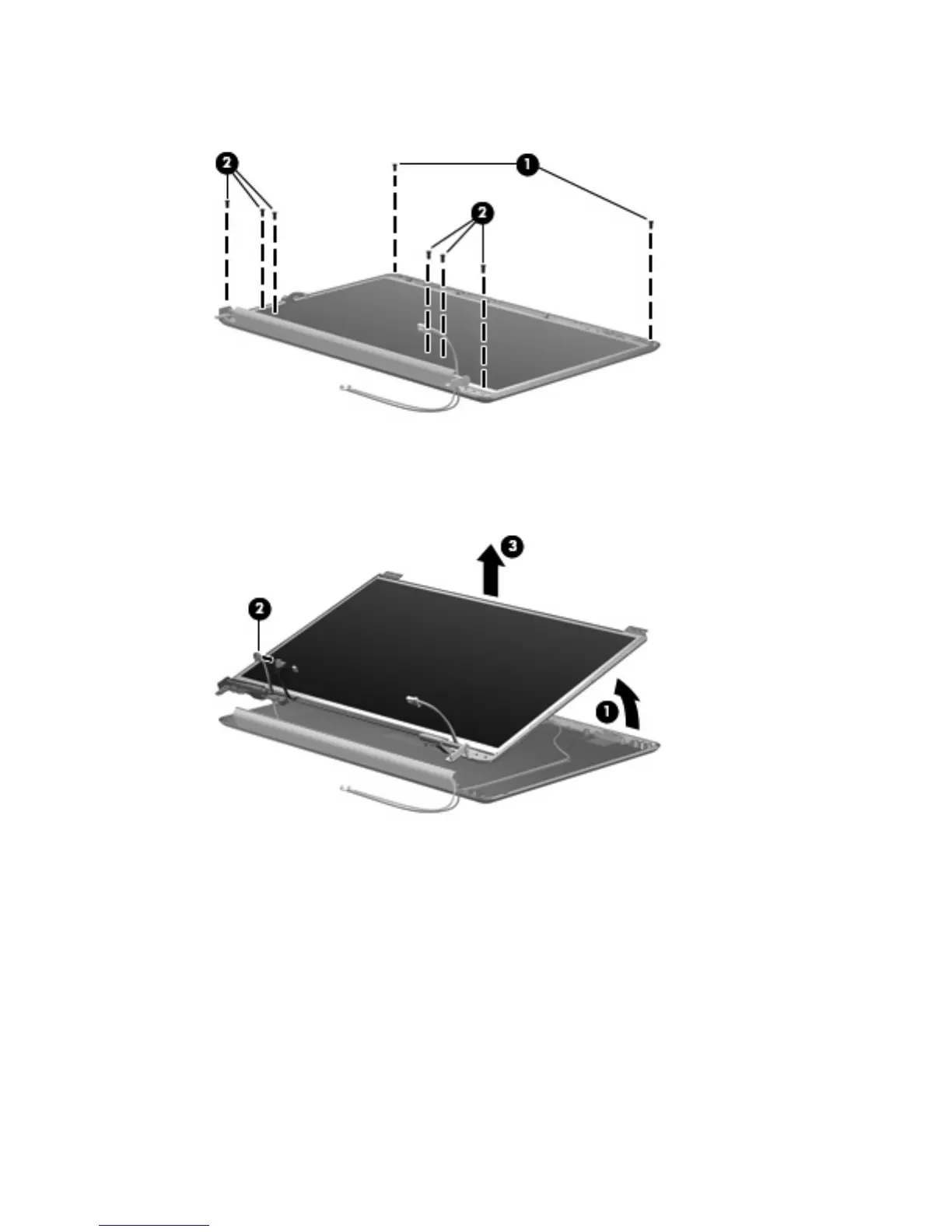 2
1
2

3
2
1