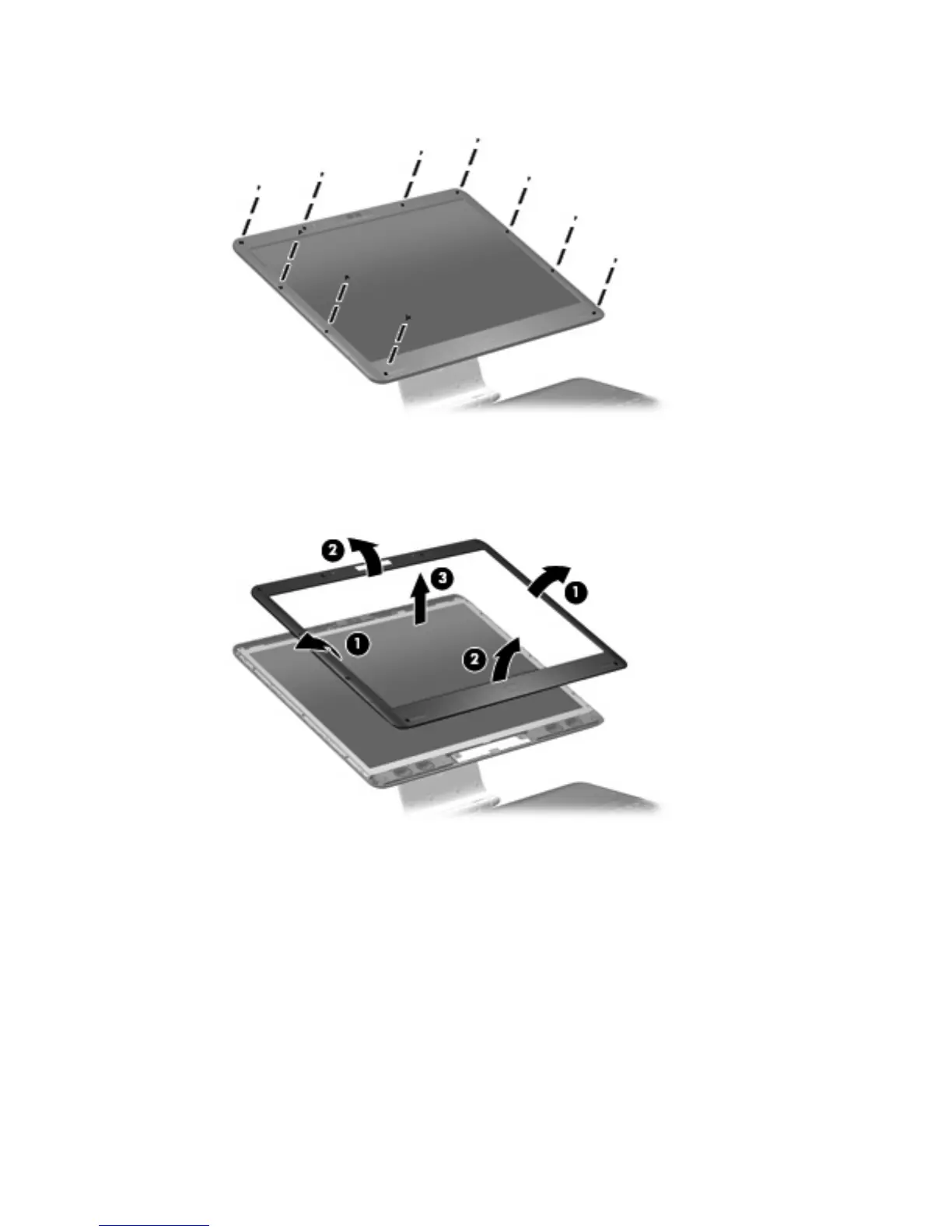 2
3
1
1
2