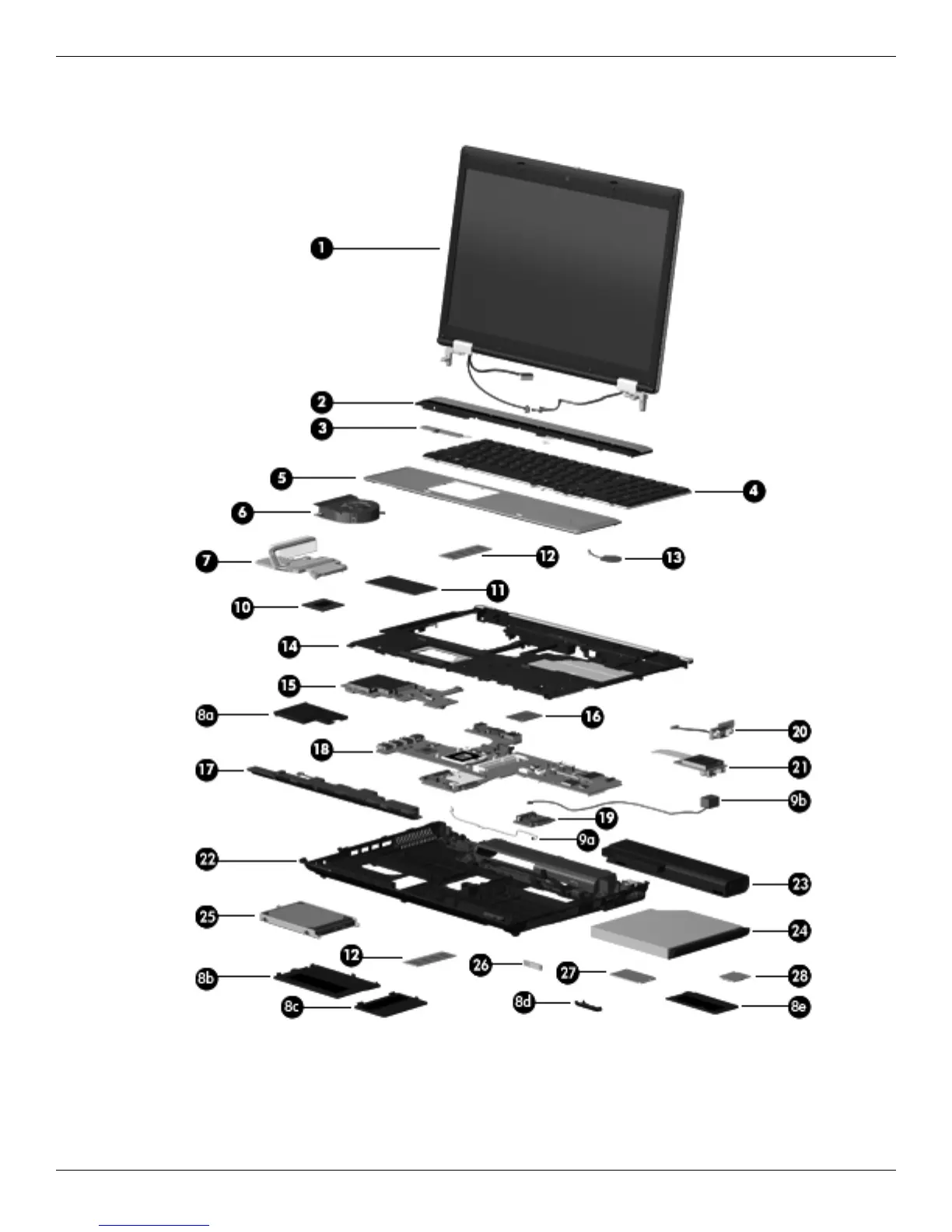 1
2
3
5
4
6
7
12
13
11
10
14
15
8a
16
20
18
17
21
9b
19
9a
22
23
25
24
12
26
27
28
8b
8c
8d
8e