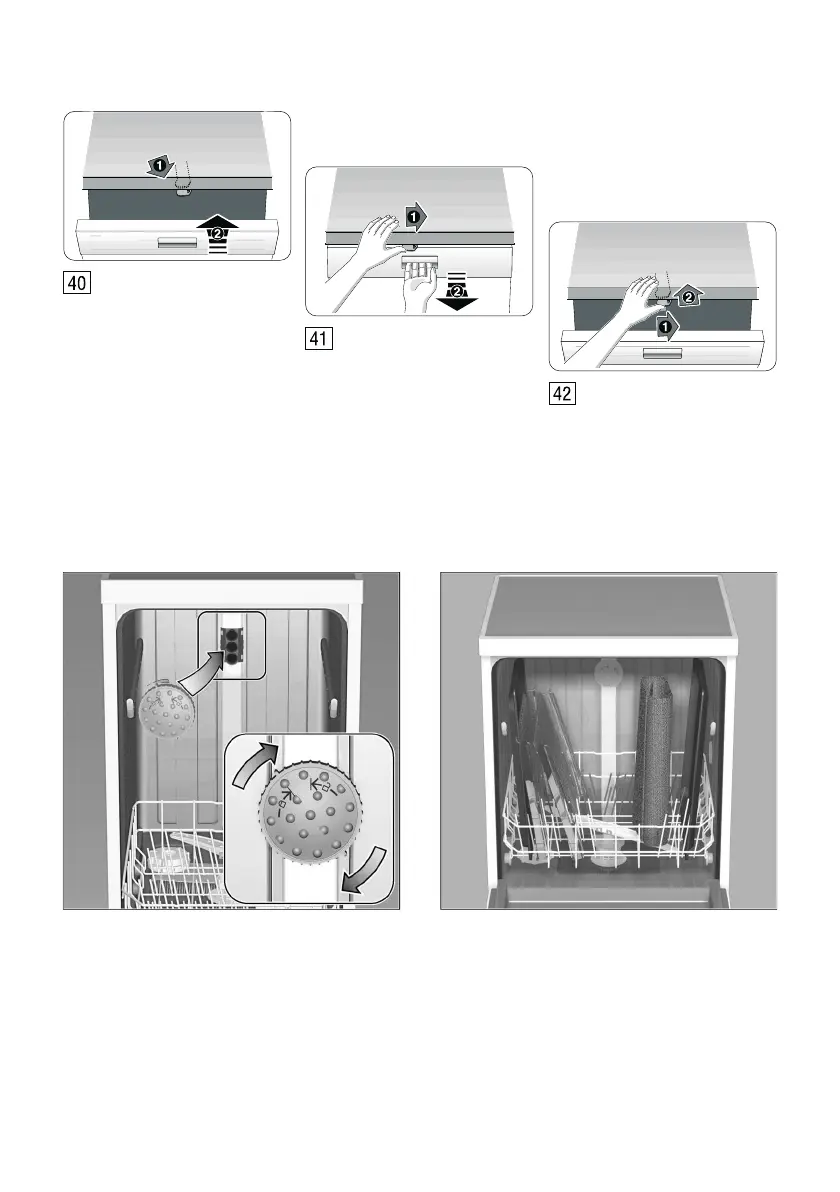 1
2
40

1
2
41

2
1
42