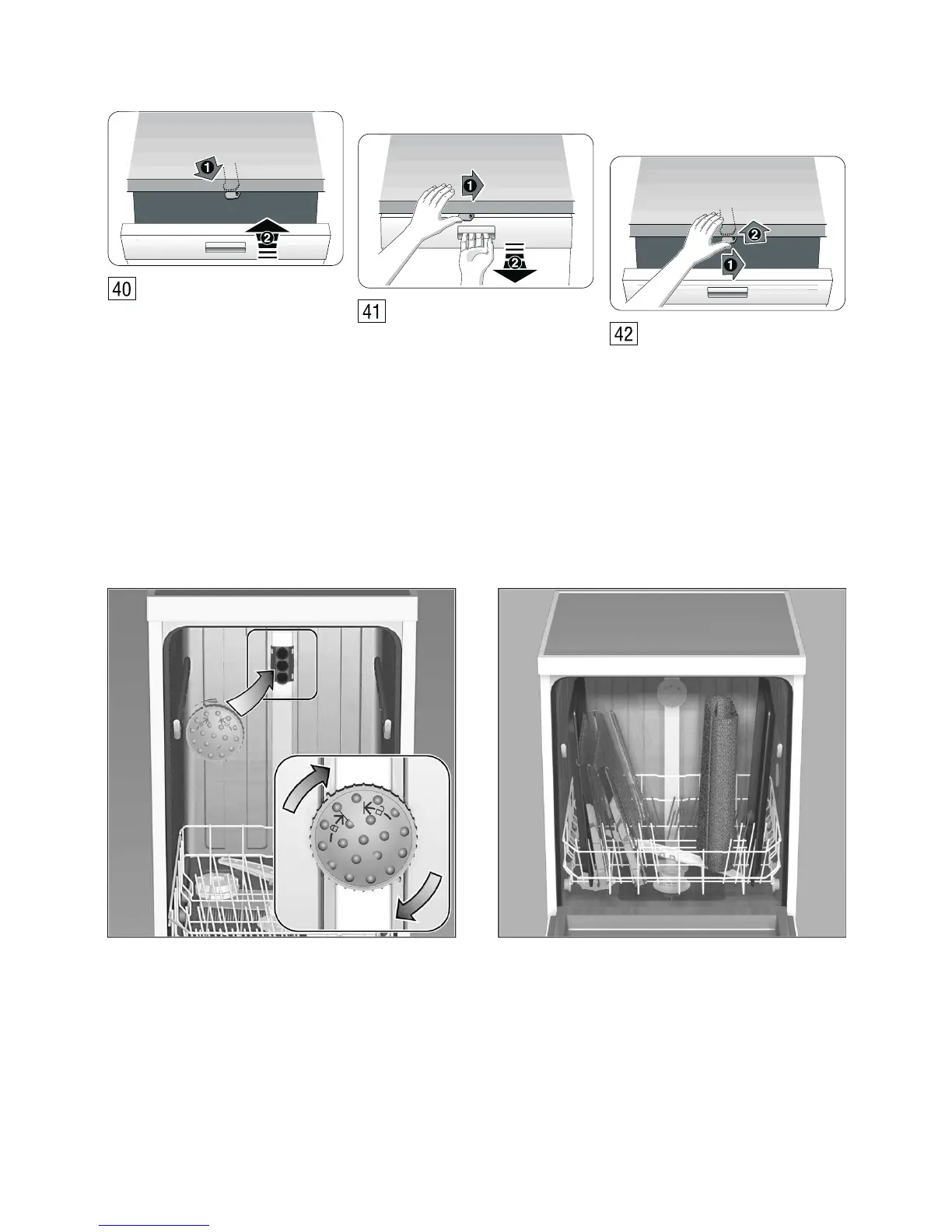 1
2
40

1
2
41

2
1
42