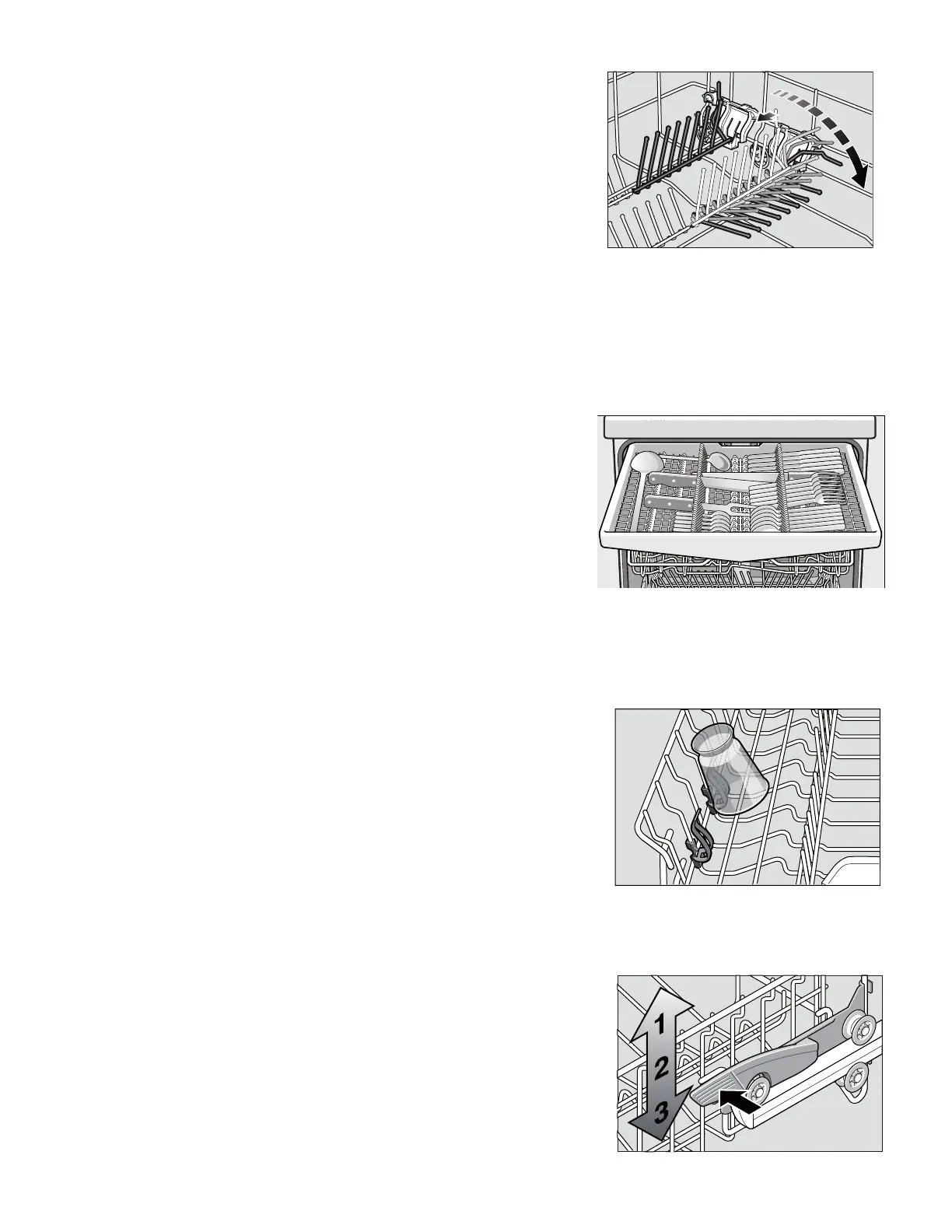 1
2
3