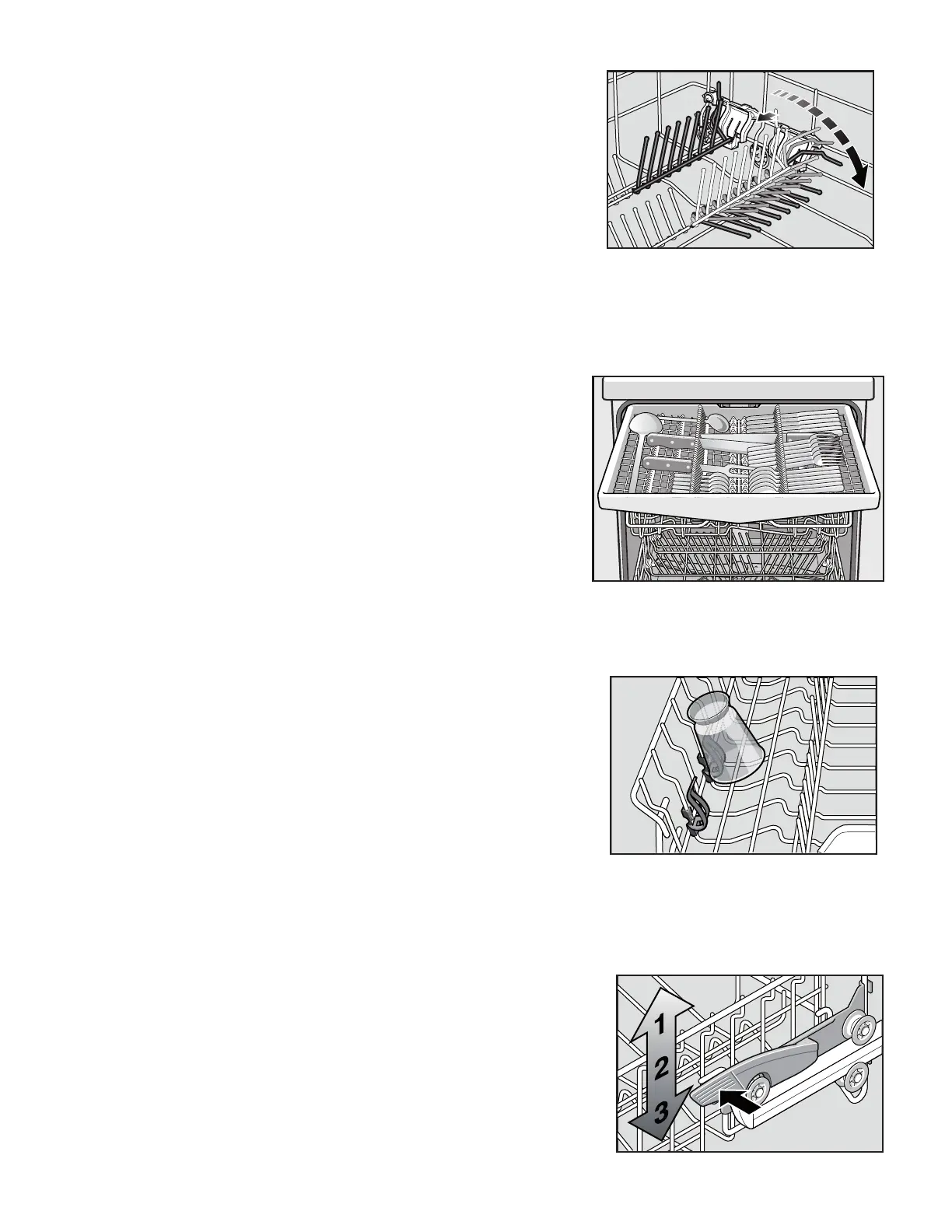 1
2
3