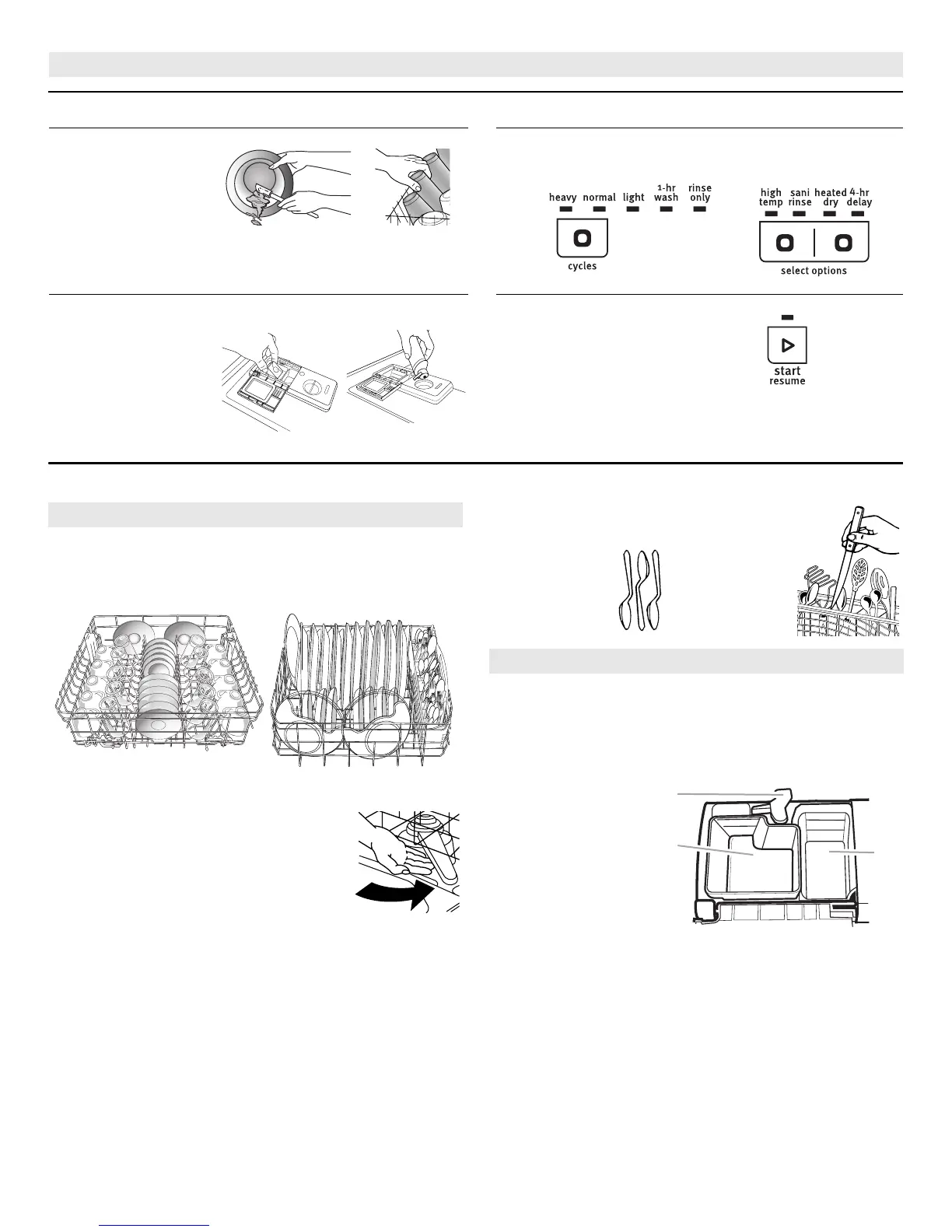 heavy normal light 1-hr wash rinse only

cycles

high temp sani rinse heated dry 4-hr delay

select options

start
resume