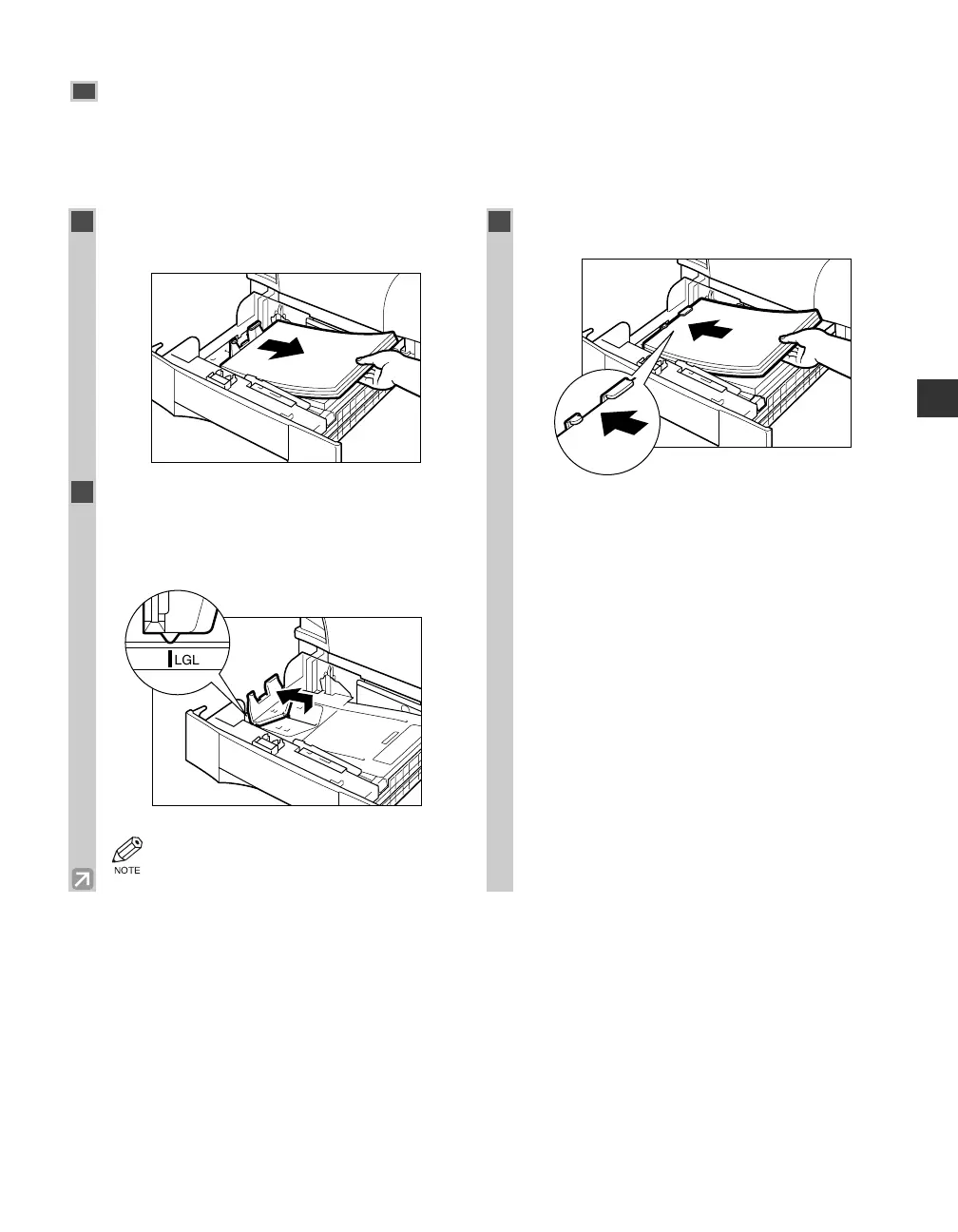 LGL

NOTE