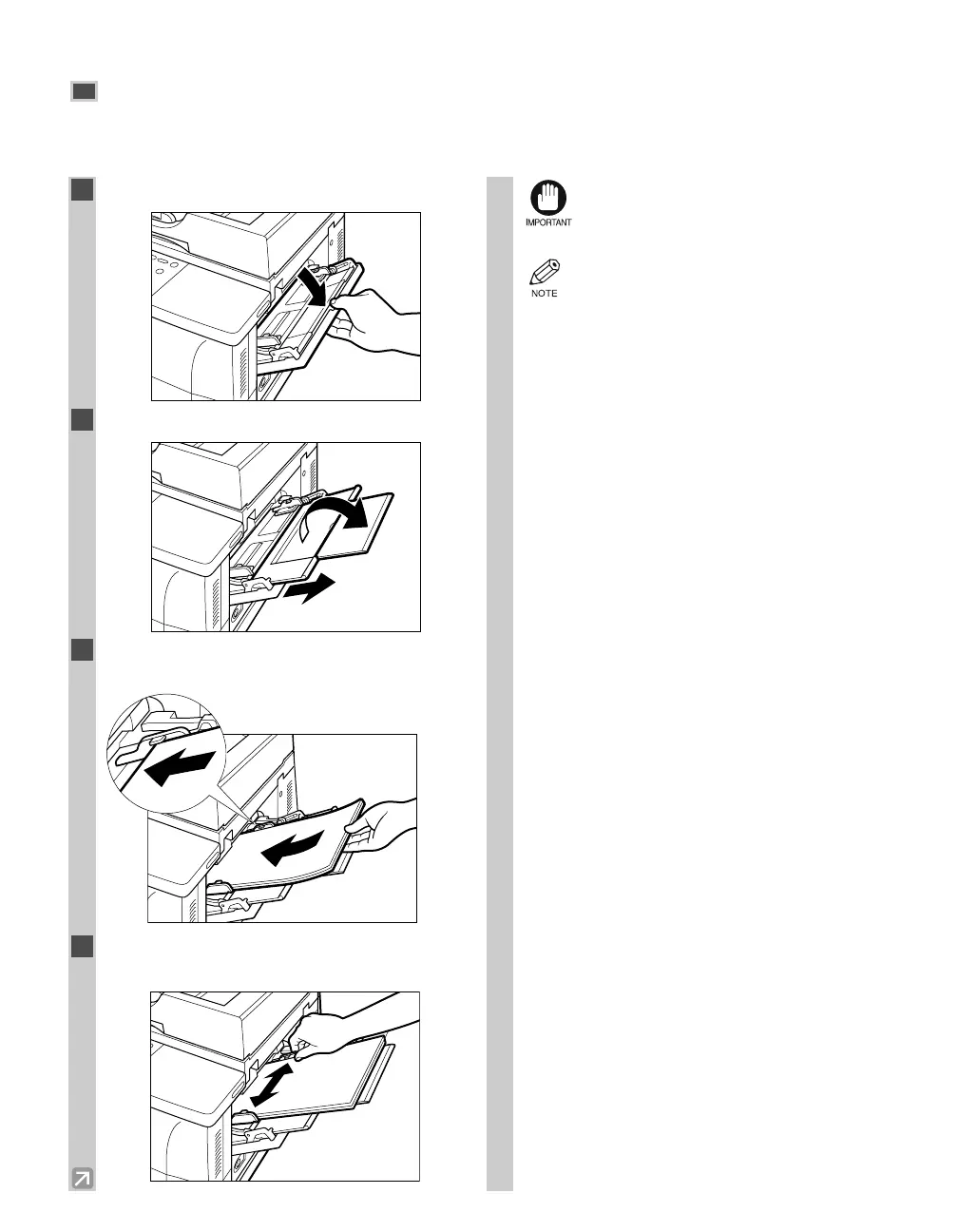 IMPORTANT

NOTE