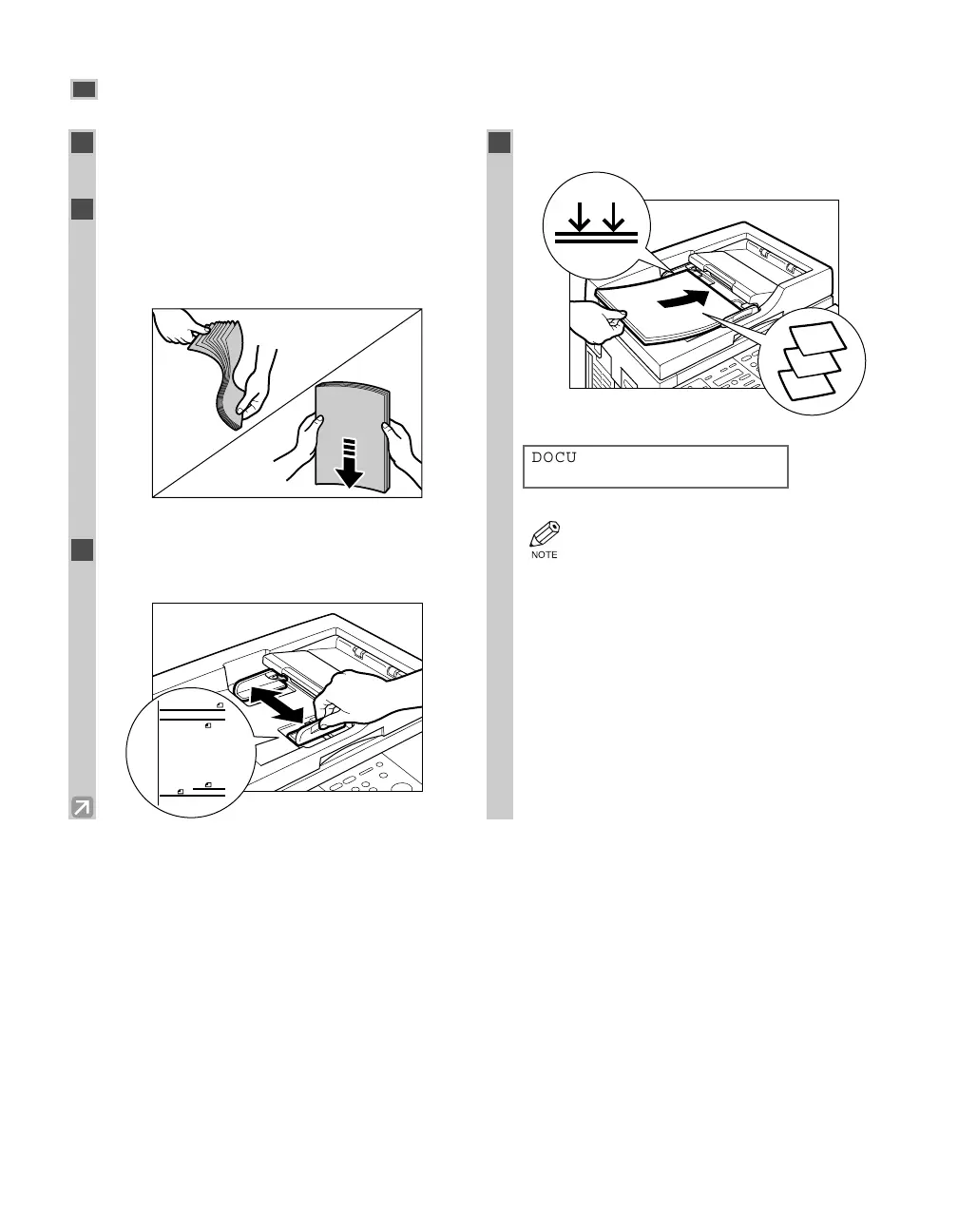 DOCU

NOTE