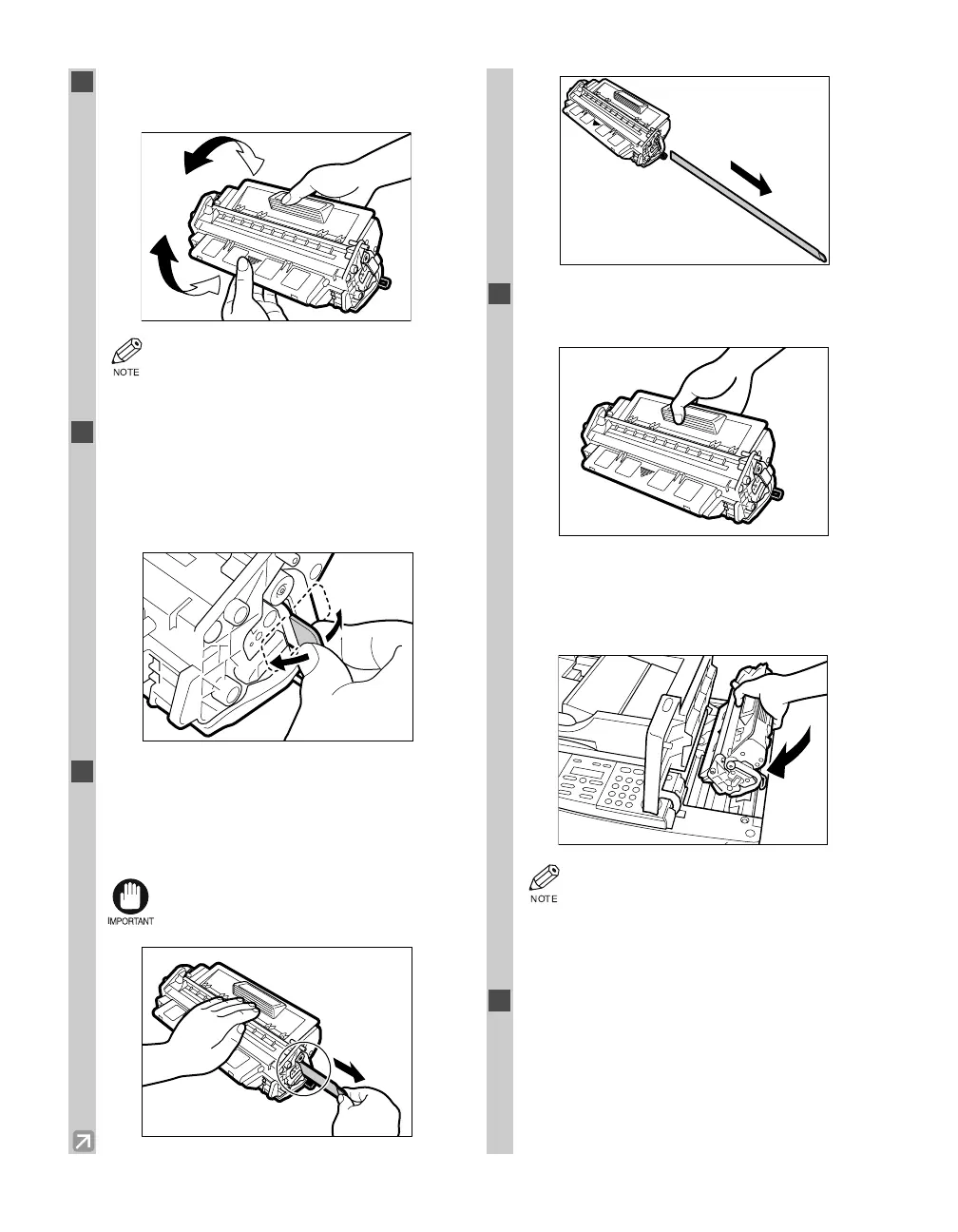 NOTE

IMPORTANT

NOTE