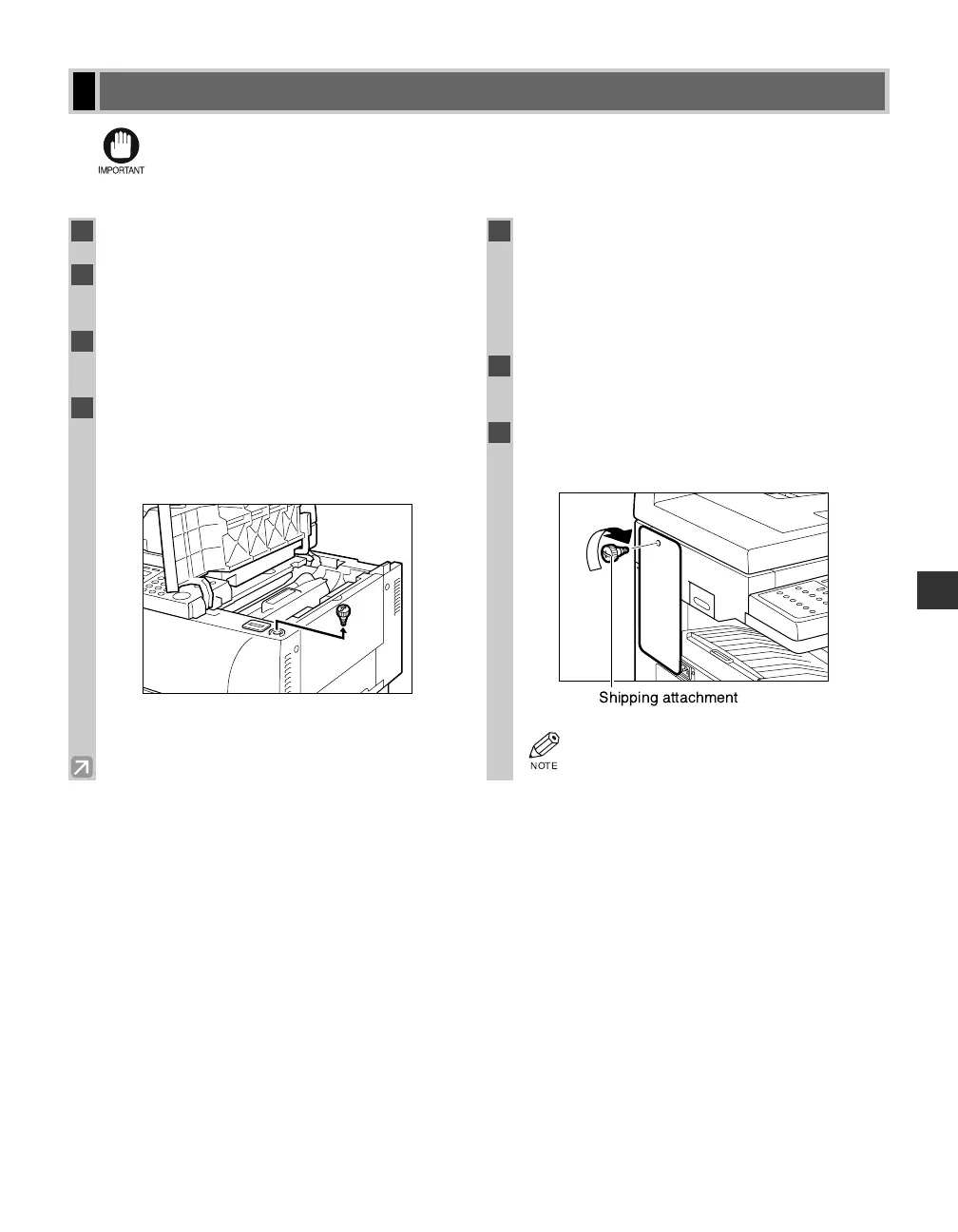 IMPORTANT

Shipping attachment

NOTE