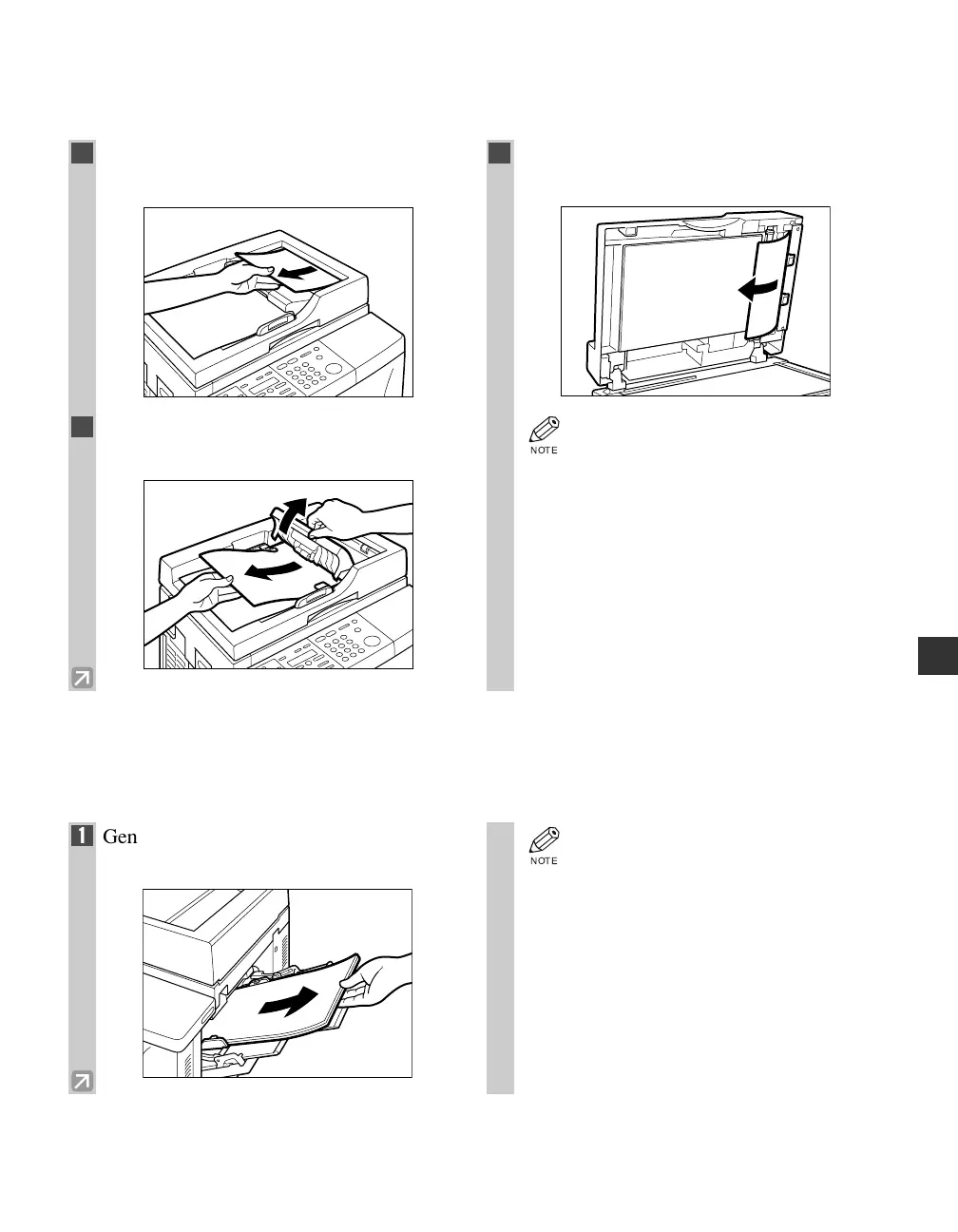 NOTE

1 Gen

NOTE