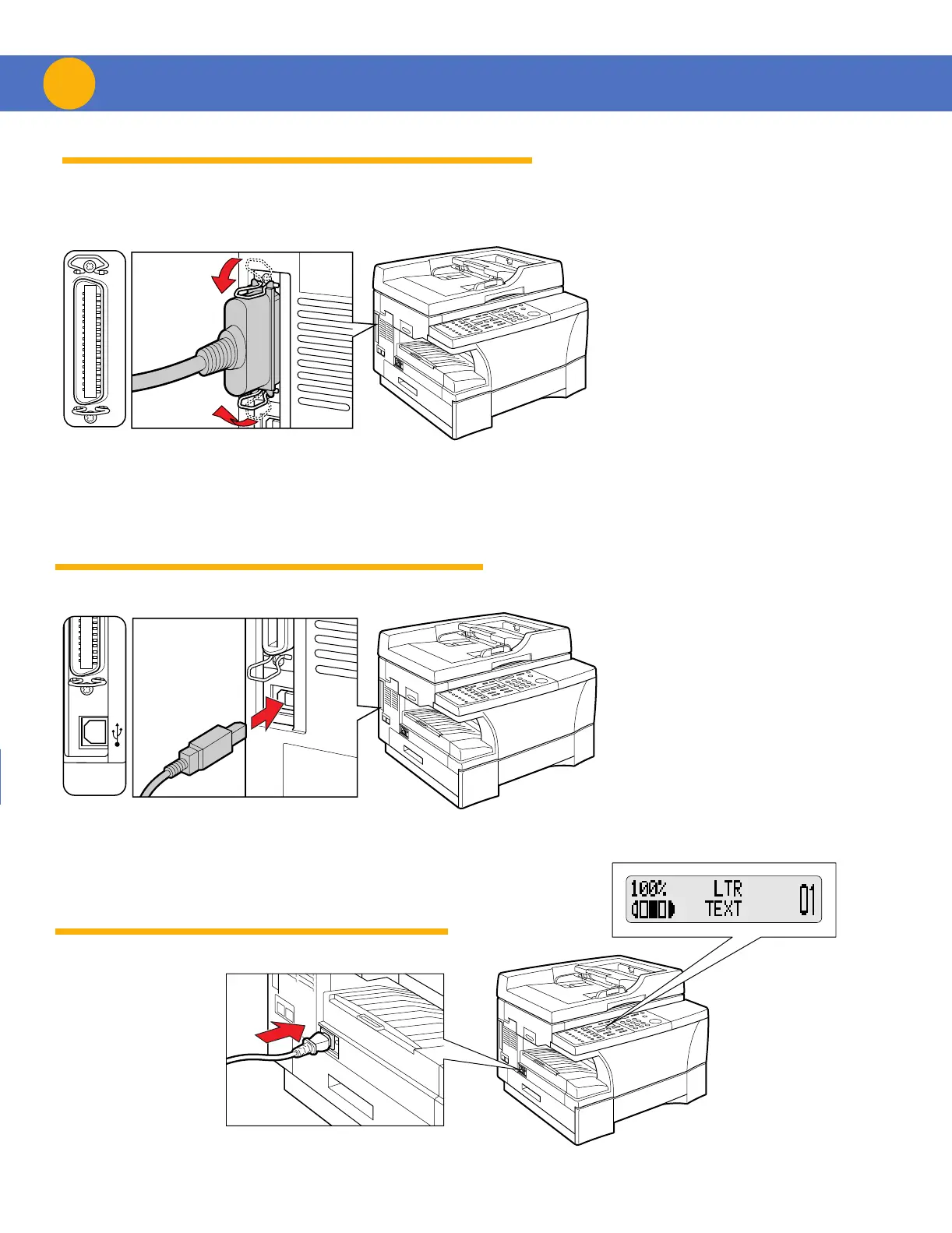 100%     LTR     01
TEXT