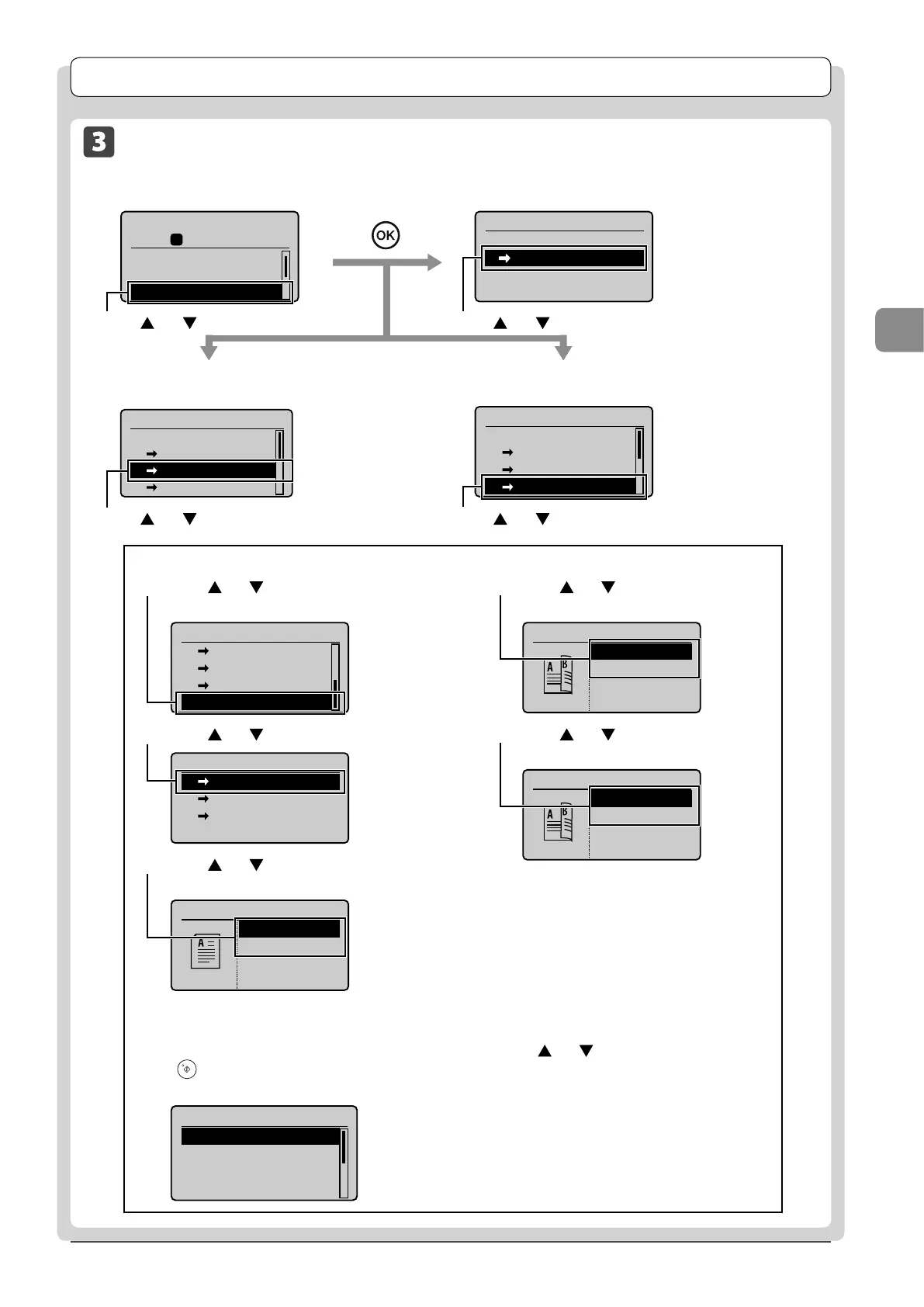 3

OK

A B

A B

A