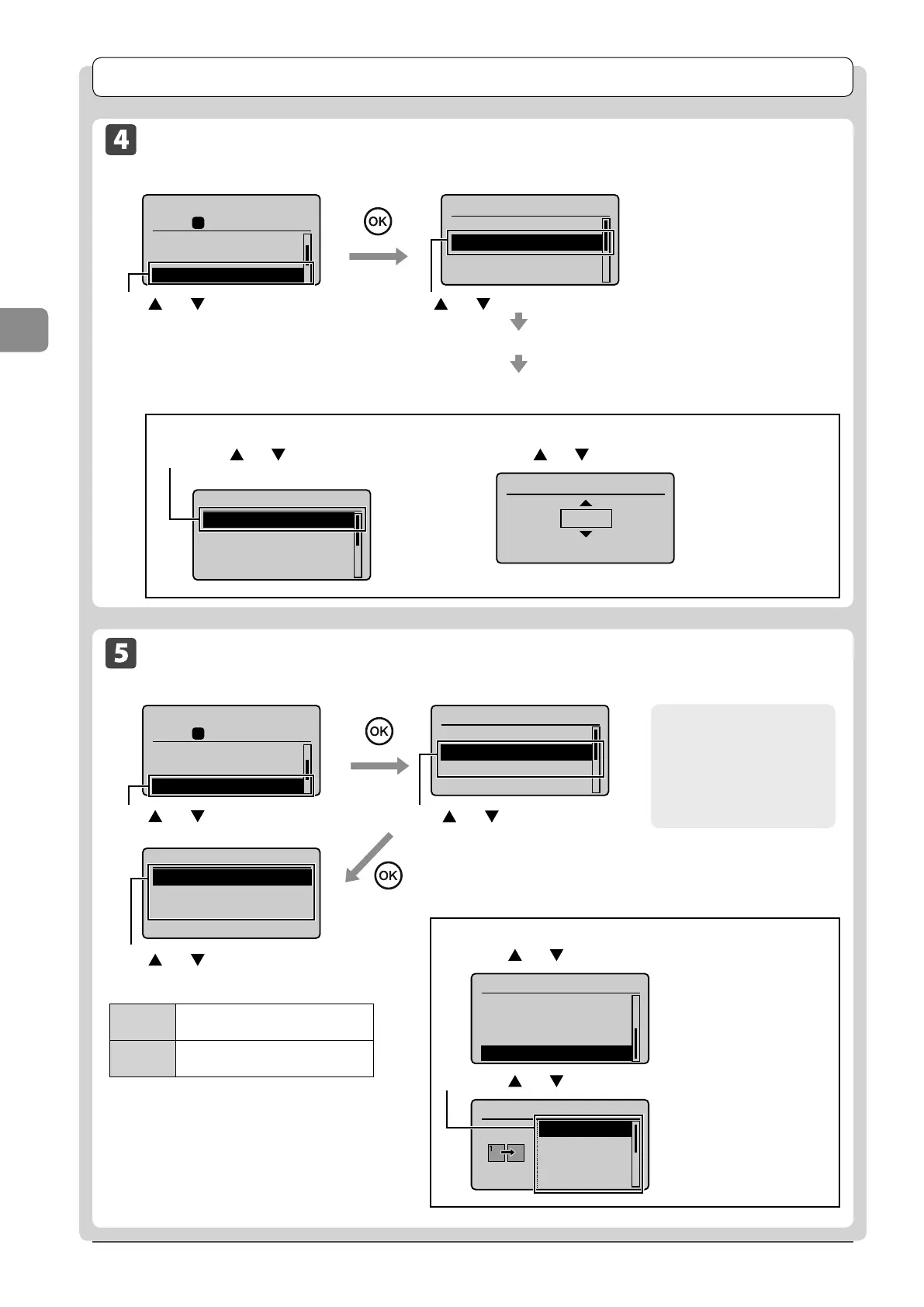 4

OK

5

OK

OK

1