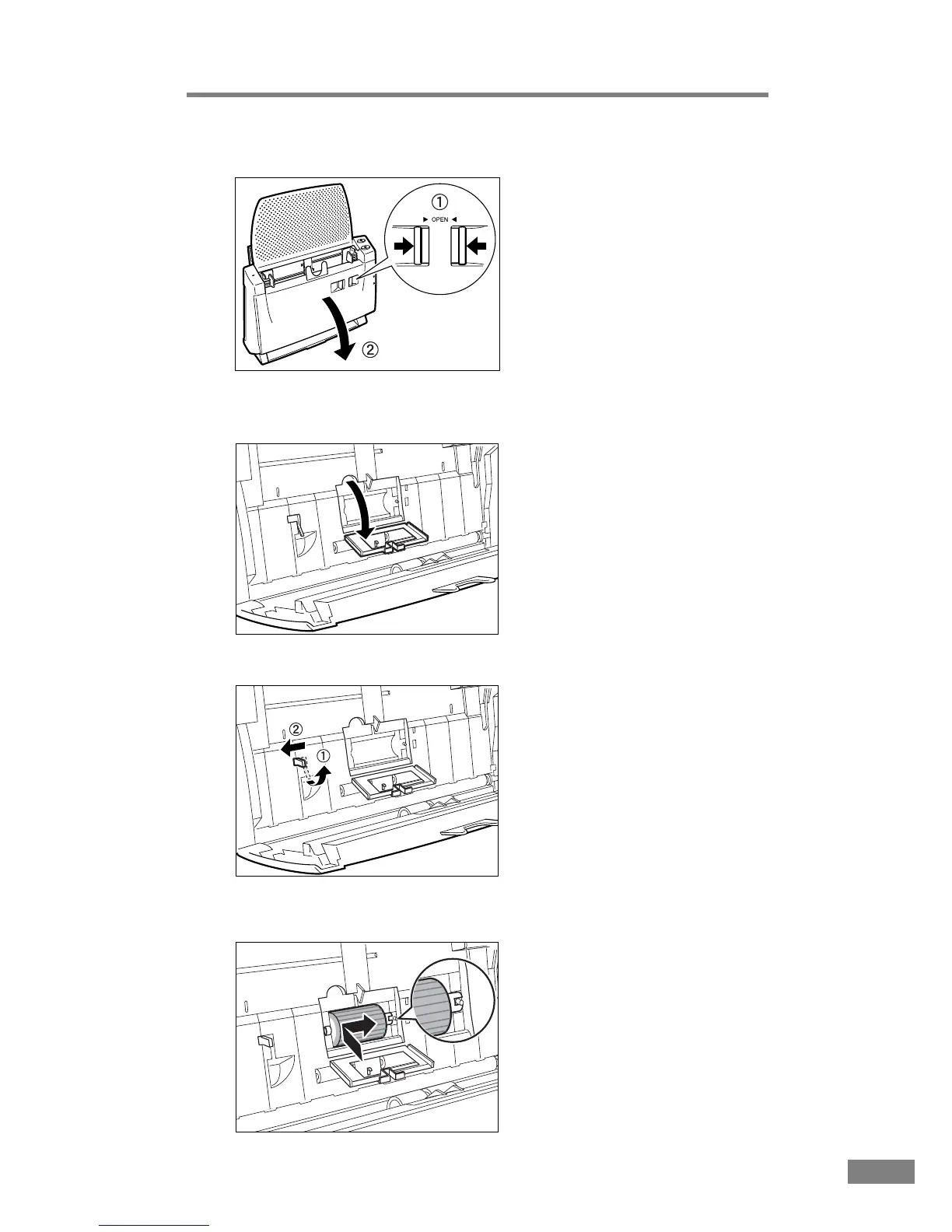 ①
▶ OPEN ◀
②

②
①