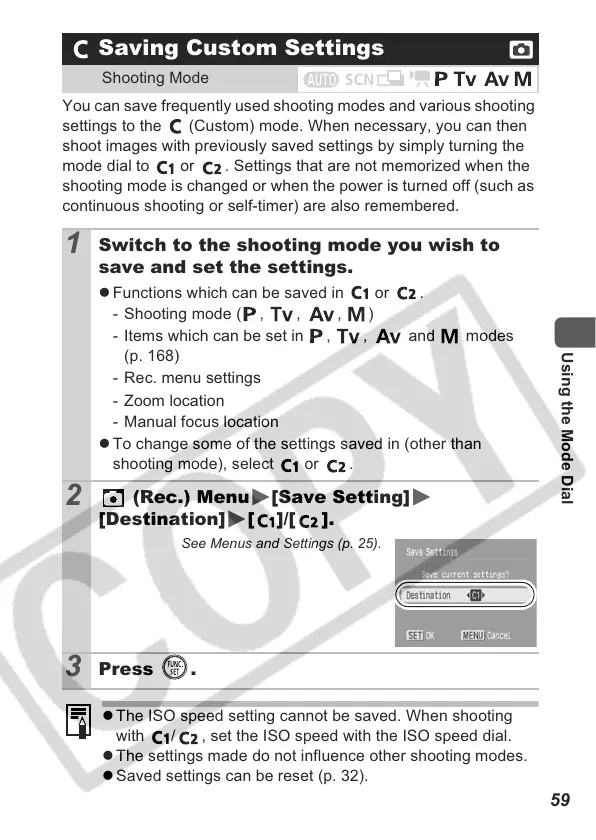 C Saving Custom Settings

Shooting Mode AUTO SCN P Tv Av M

You can save frequently used shooting modes and various shooting settings to the C (Custom) mode. When necessary, you can then shoot images with previously saved settings by simply turning the mode dial to C1 or C2. Settings that are not memorized when the shooting mode is changed or when the power is turned off (such as continuous shooting or self-timer) are also remembered.

1 Switch to the shooting mode you wish to save and set the settings.

● Functions which can be saved in C1 or C2.
- Shooting mode (P, Tv, Av, M)
- Items which can be set in P, Tv, Av and M modes (p. 168)
- Rec. menu settings
- Zoom location
- Manual focus location
● To change some of the settings saved in (other than shooting mode), select C1 or C2.

2 (Rec.) Menu ▶ [Save Setting] ▶ [Destination] ▶ [C1]/[C2].

See Menus and Settings (p. 25).

Save Settings
Save current settings?
Destination C1
SET OK MENU Cancel

3 Press FUNC. SET.

● The ISO speed setting cannot be saved. When shooting with C1/C2, set the ISO speed with the ISO speed dial.
● The settings made do not influence other shooting modes.
● Saved settings can be reset (p. 32).

Using the Mode Dial

COPY

59