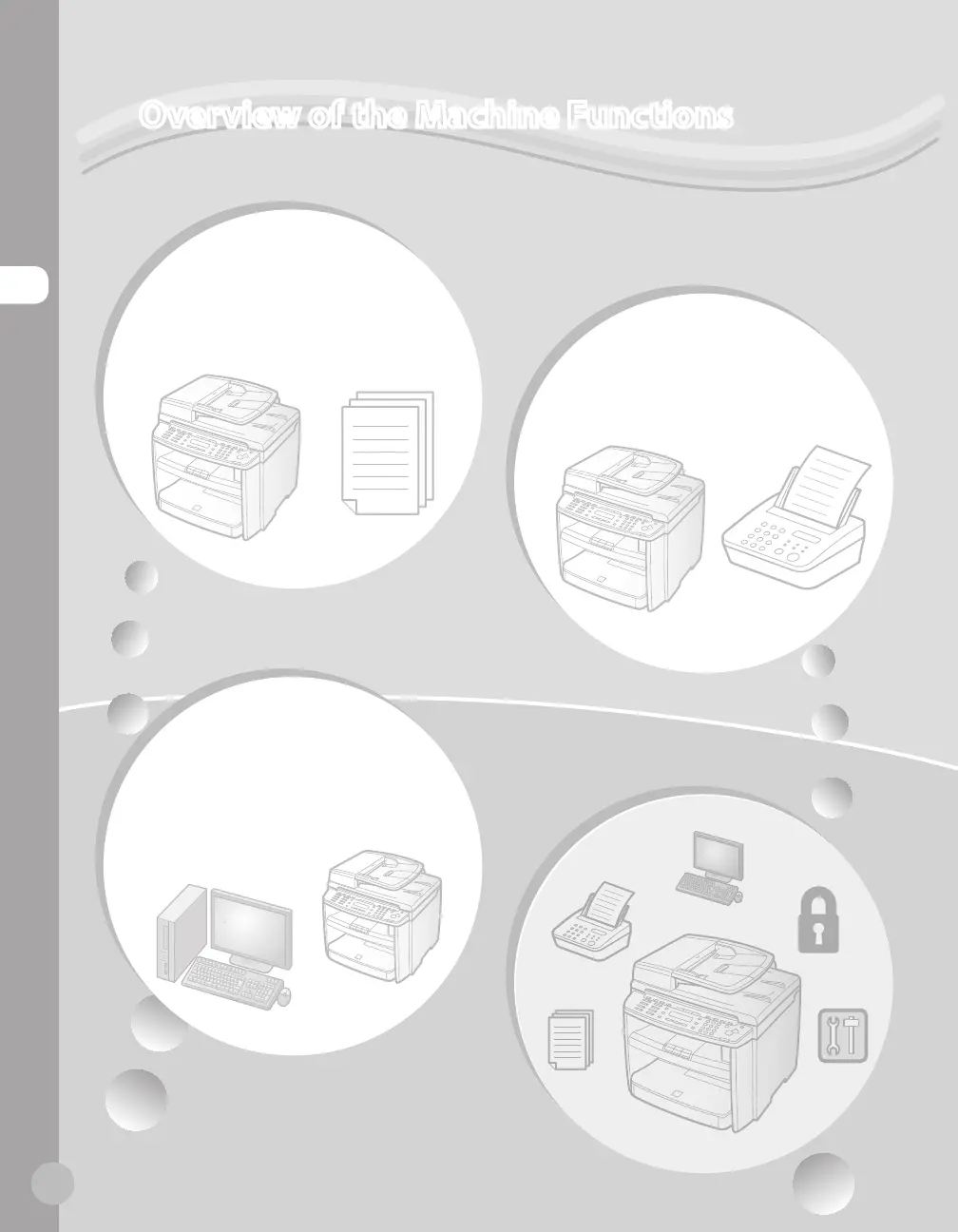 Overview of the Machine Functions