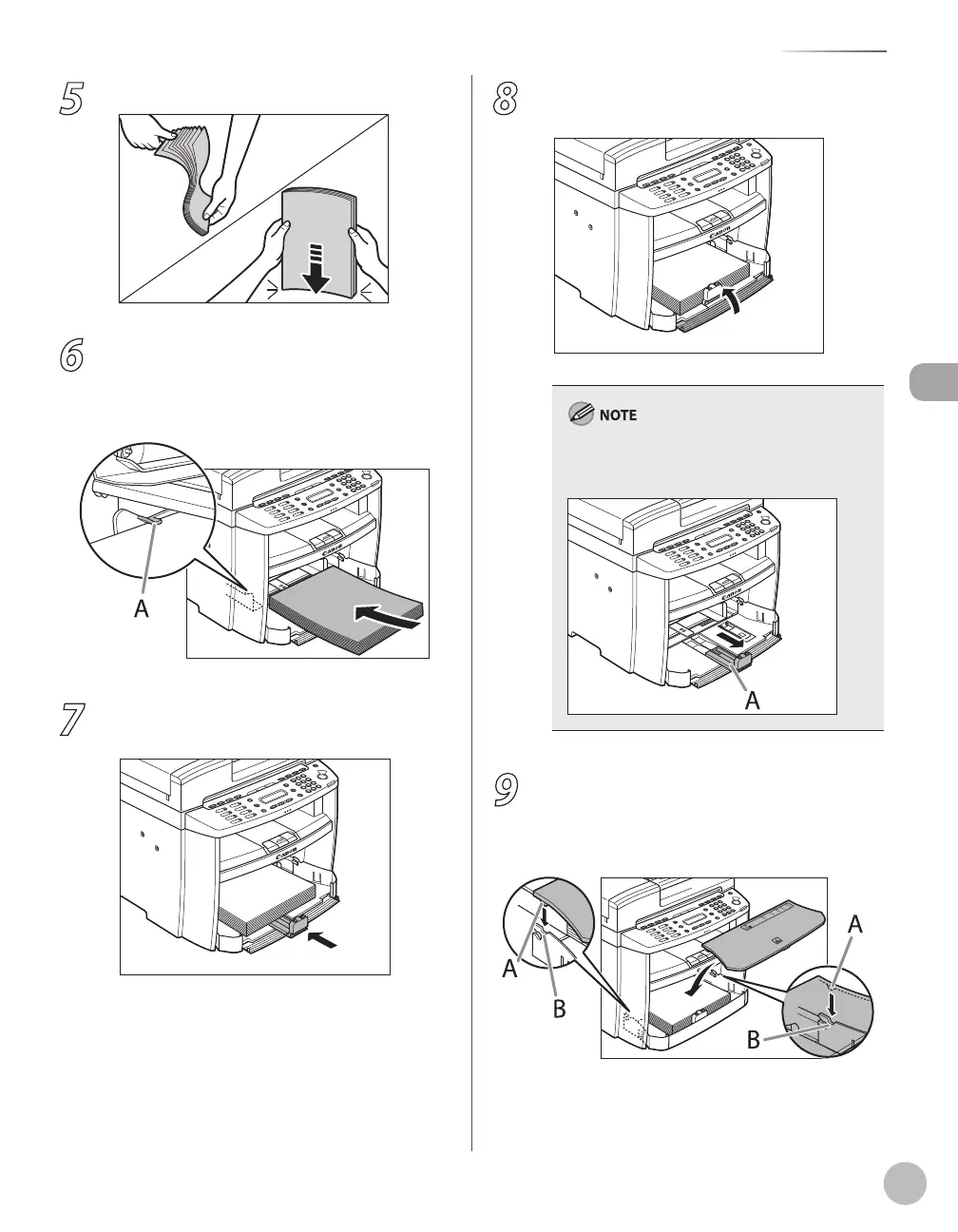 5

6

A

7

8

NOTE

A

9

A

B

A

B