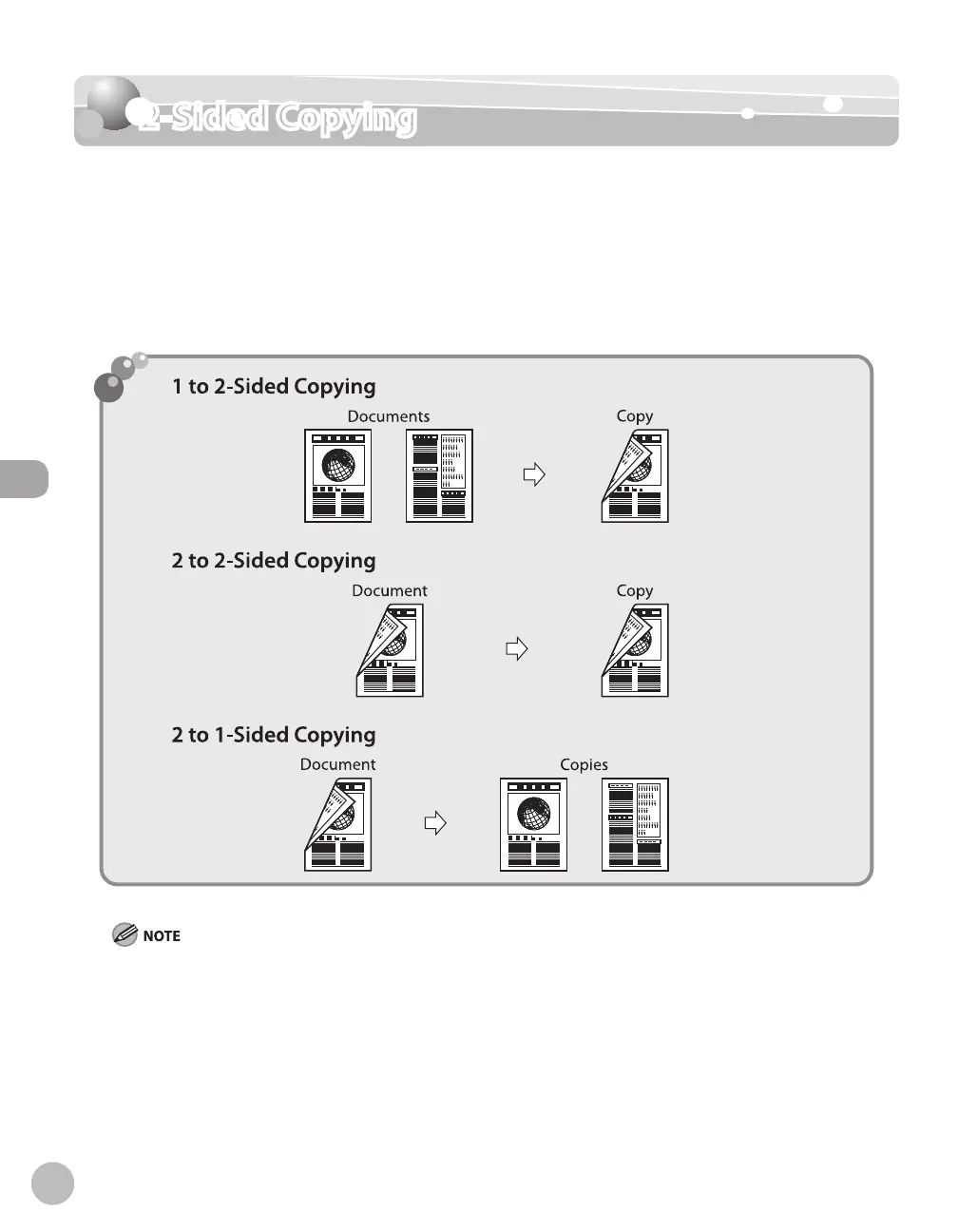 2-Sided Copying

1 to 2-Sided Copying

Documents

Copy

2 to 2-Sided Copying

Document

Copy

2 to 1-Sided Copying

Document

Copies

NOTE