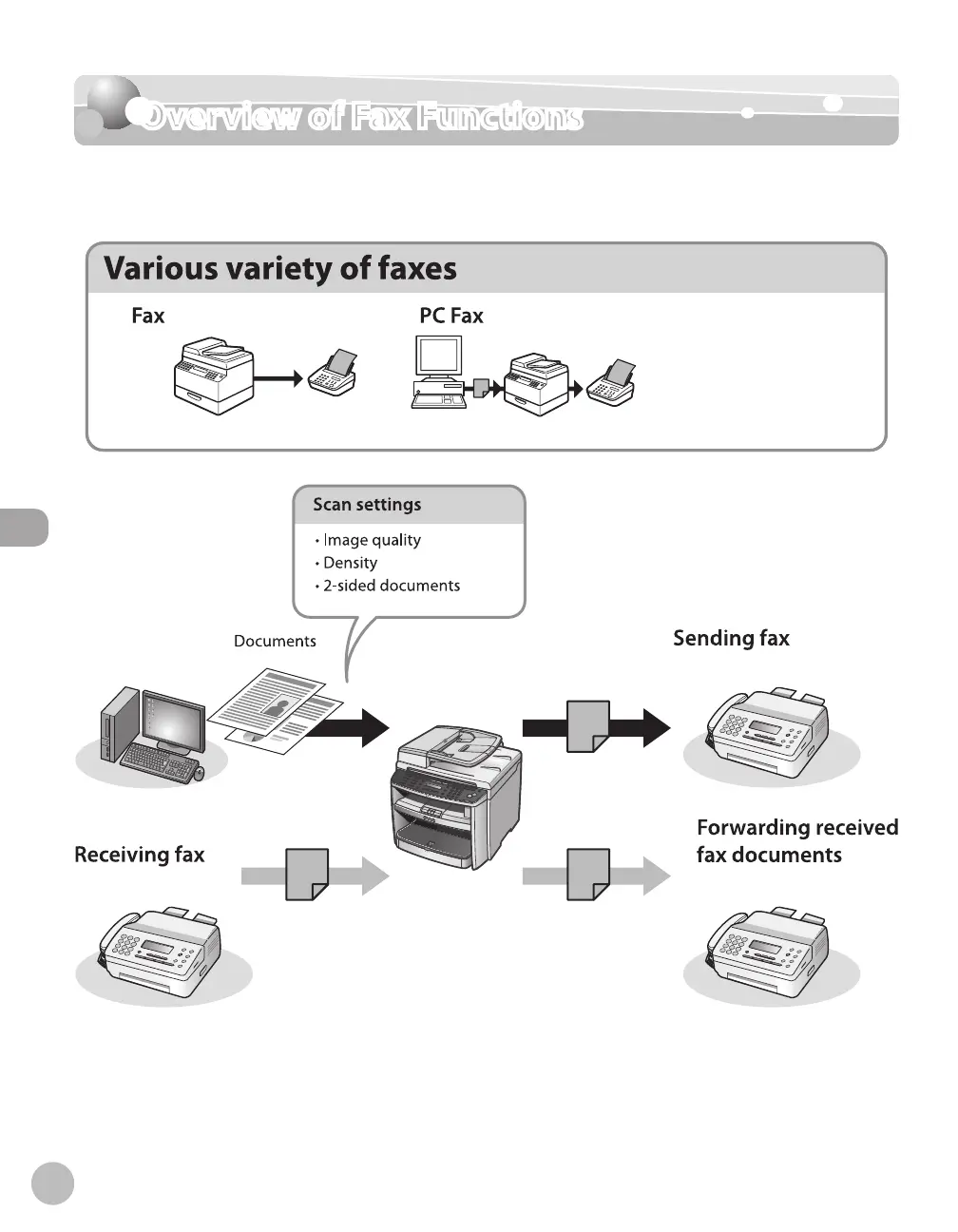 Overview of Fax Functions

Various variety of faxes

Fax

PC Fax

Scan settings

• Image quality
• Density
• 2-sided documents

Documents

Sending fax

Receiving fax

Forwarding received fax documents