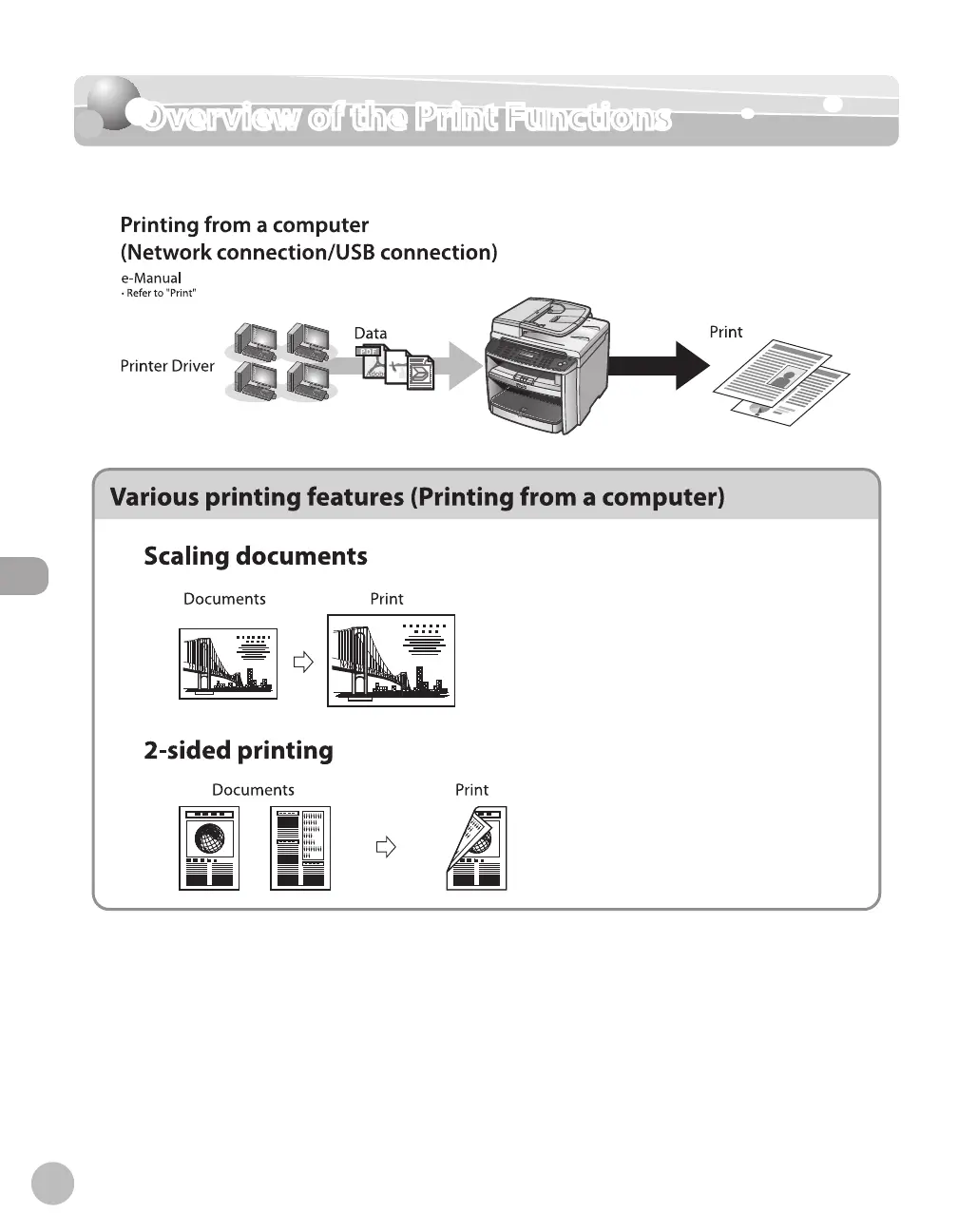 Overview of the Print Functions

Printing from a computer
(Network connection/USB connection)

e-Manual
• Refer to "Print"

Printer Driver

Data

PDF

Print

Various printing features (Printing from a computer)

Scaling documents

Documents

Print

2-sided printing

Documents

Print