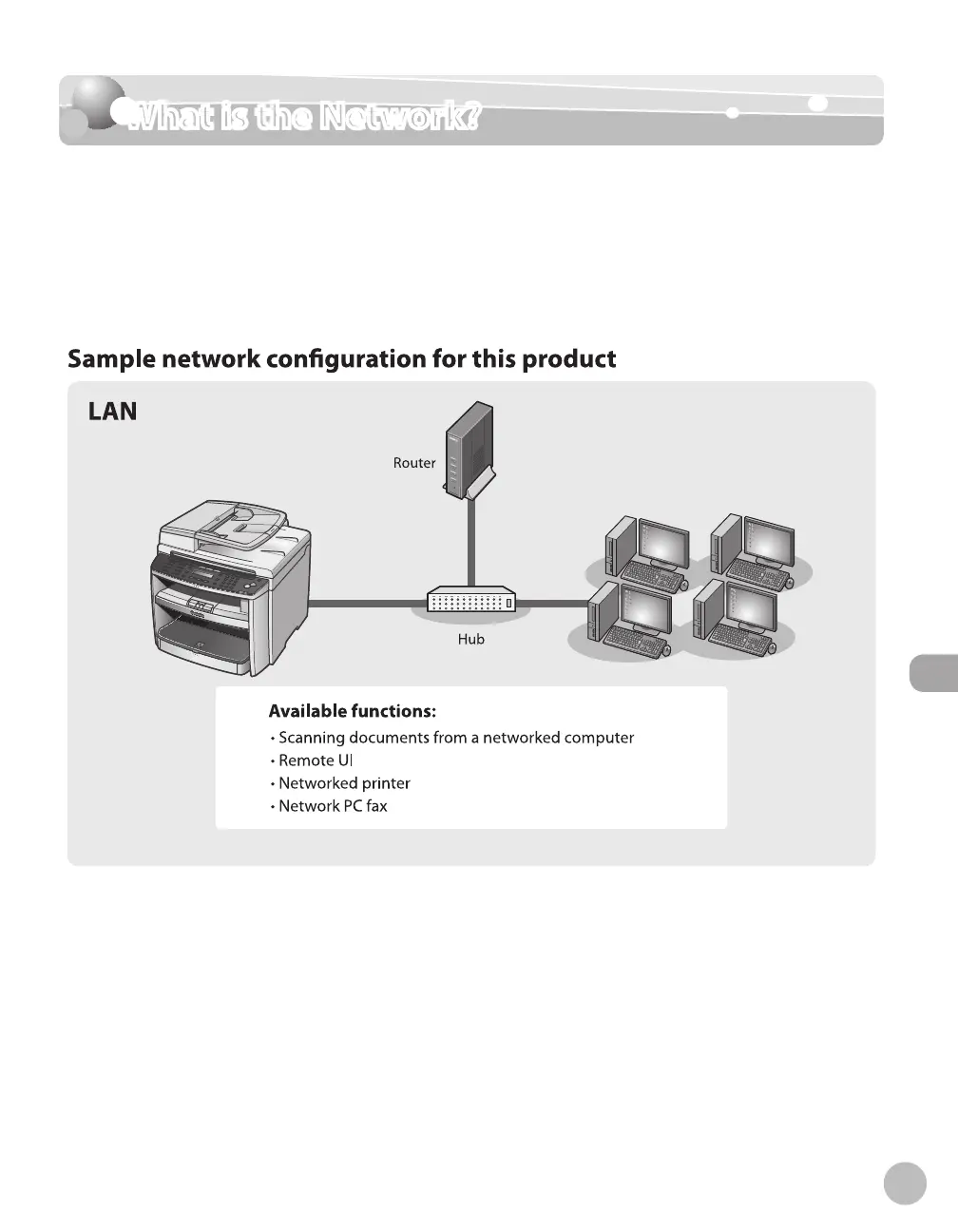 What is the Network?

Sample network configuration for this product

LAN

Router

Hub

Available functions:
• Scanning documents from a networked computer
• Remote UI
• Networked printer
• Network PC fax