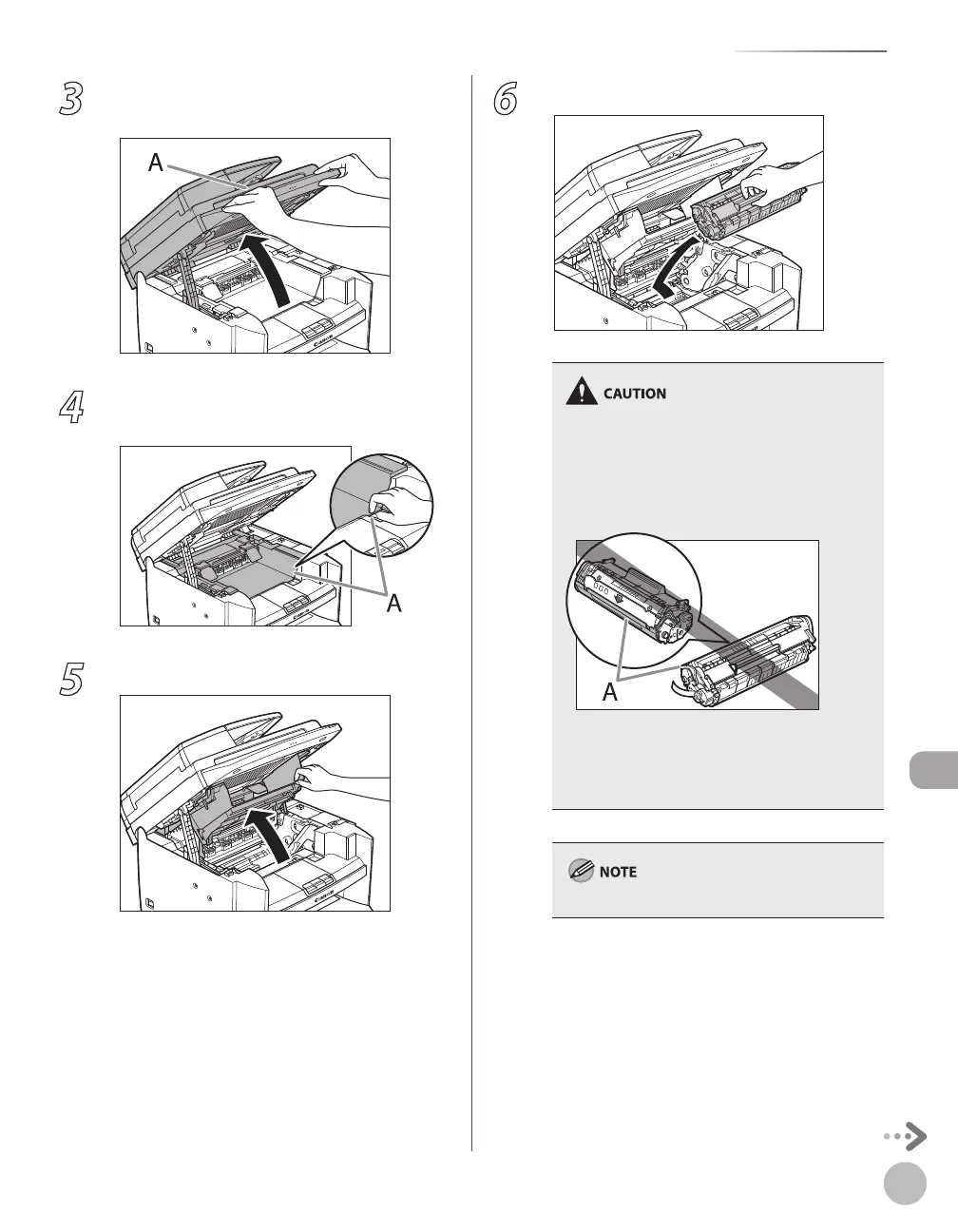 3

A

4

A

5

6

CAUTION

A

NOTE