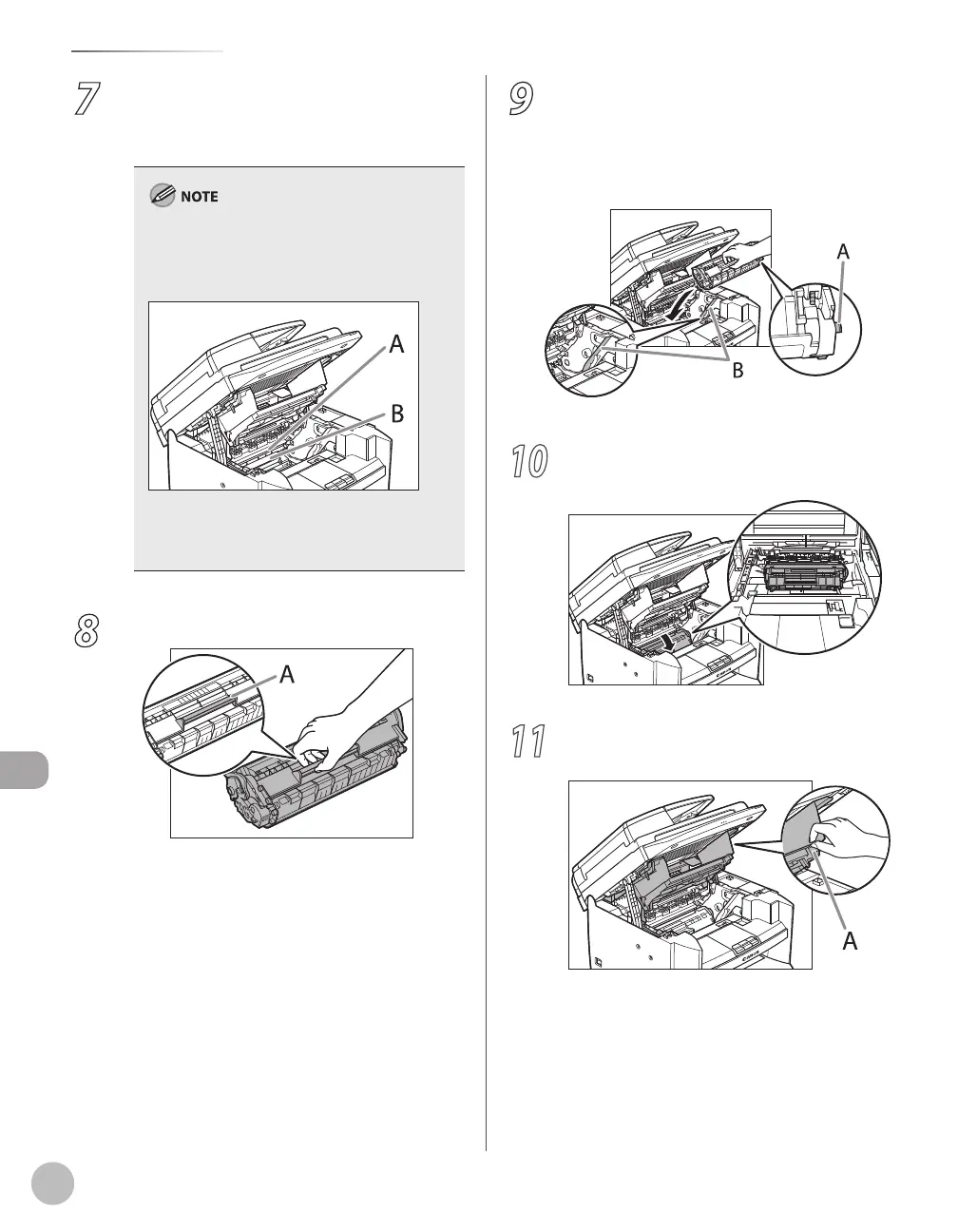 7

NOTE

A

B

8

A

9

A

B

10

11

A