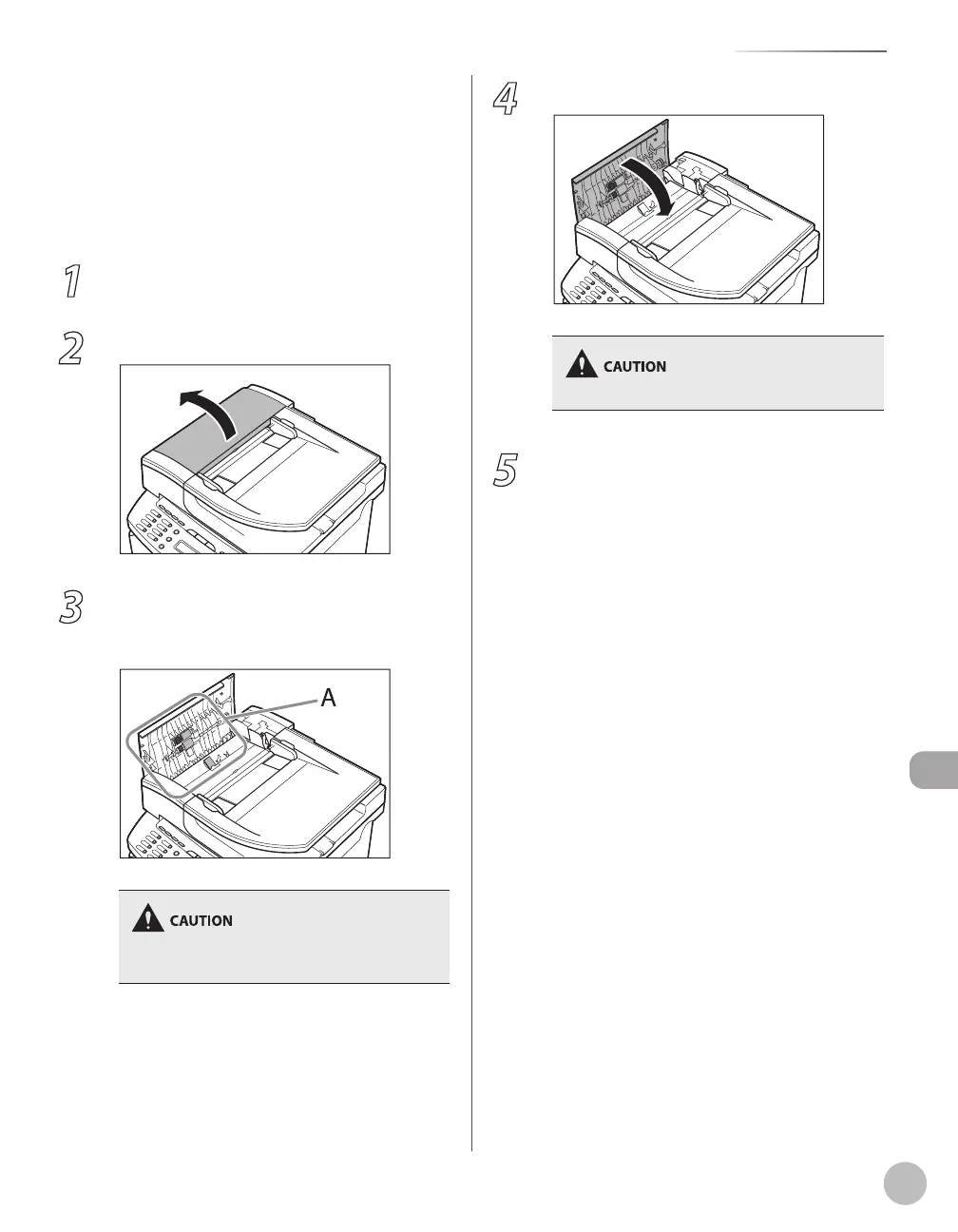 1

2

3

A

CAUTION

4

CAUTION

5