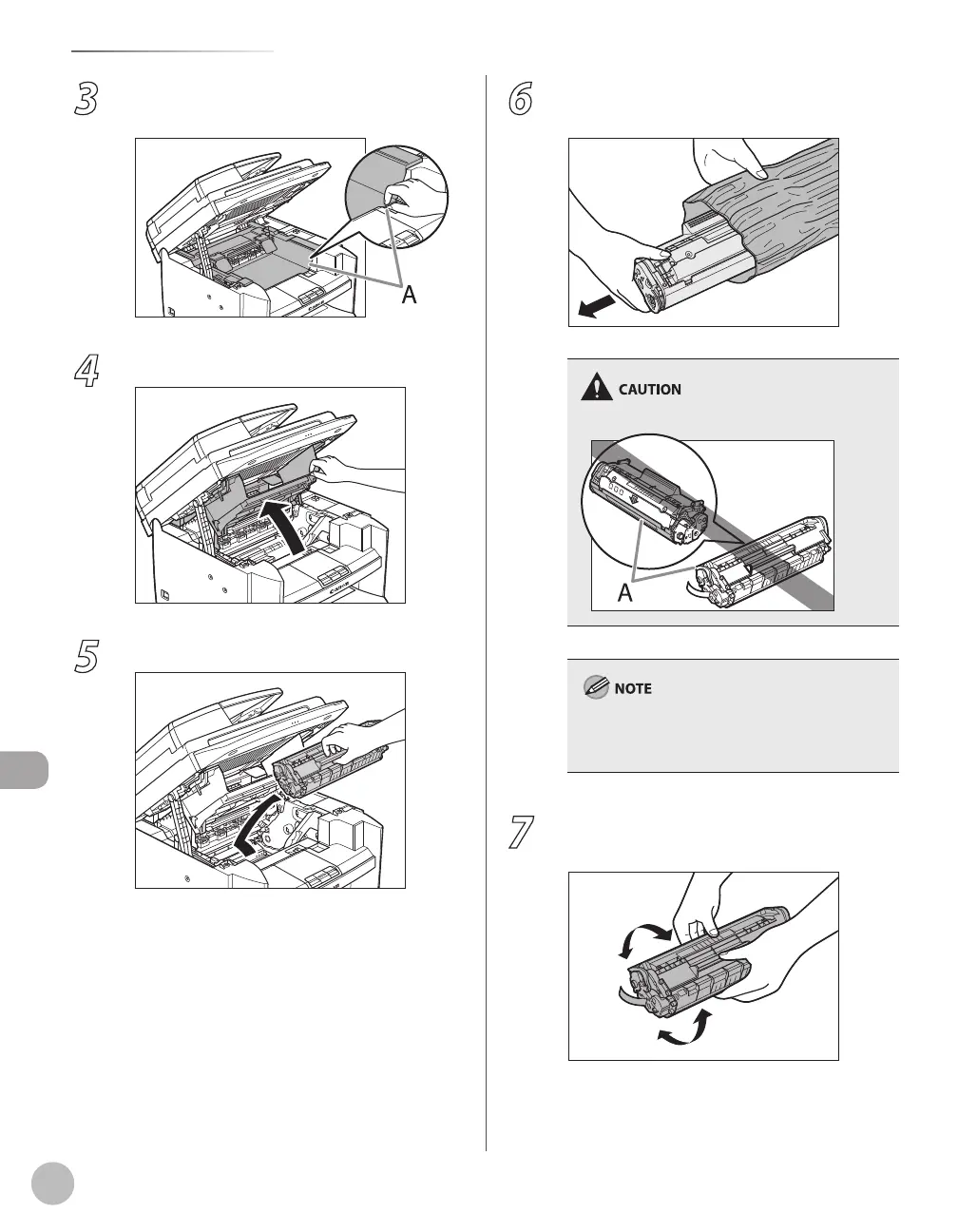 3

A

4

5

6

CAUTION

A

NOTE

7