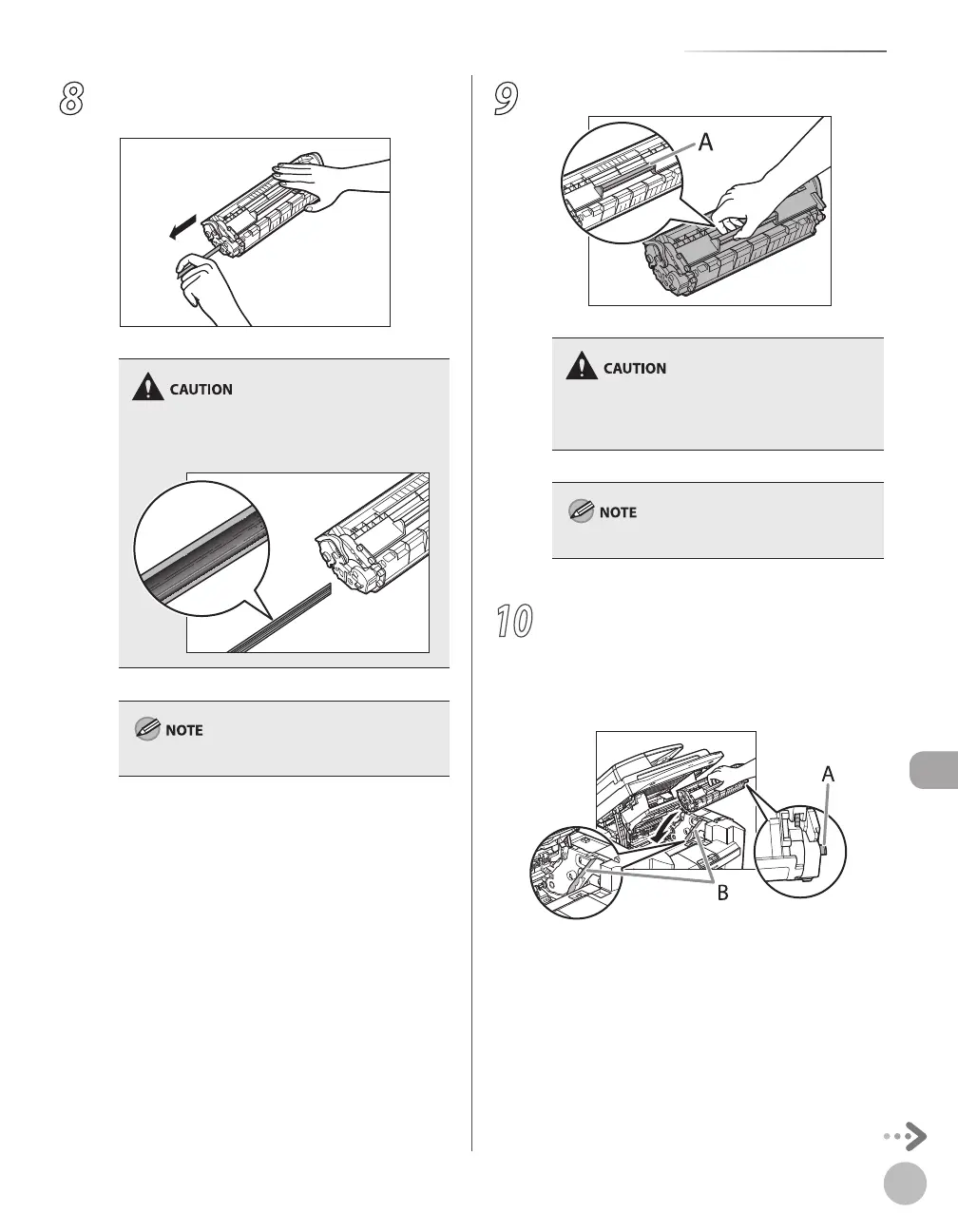 8

CAUTION

NOTE

9

A

CAUTION

NOTE

10

A

B