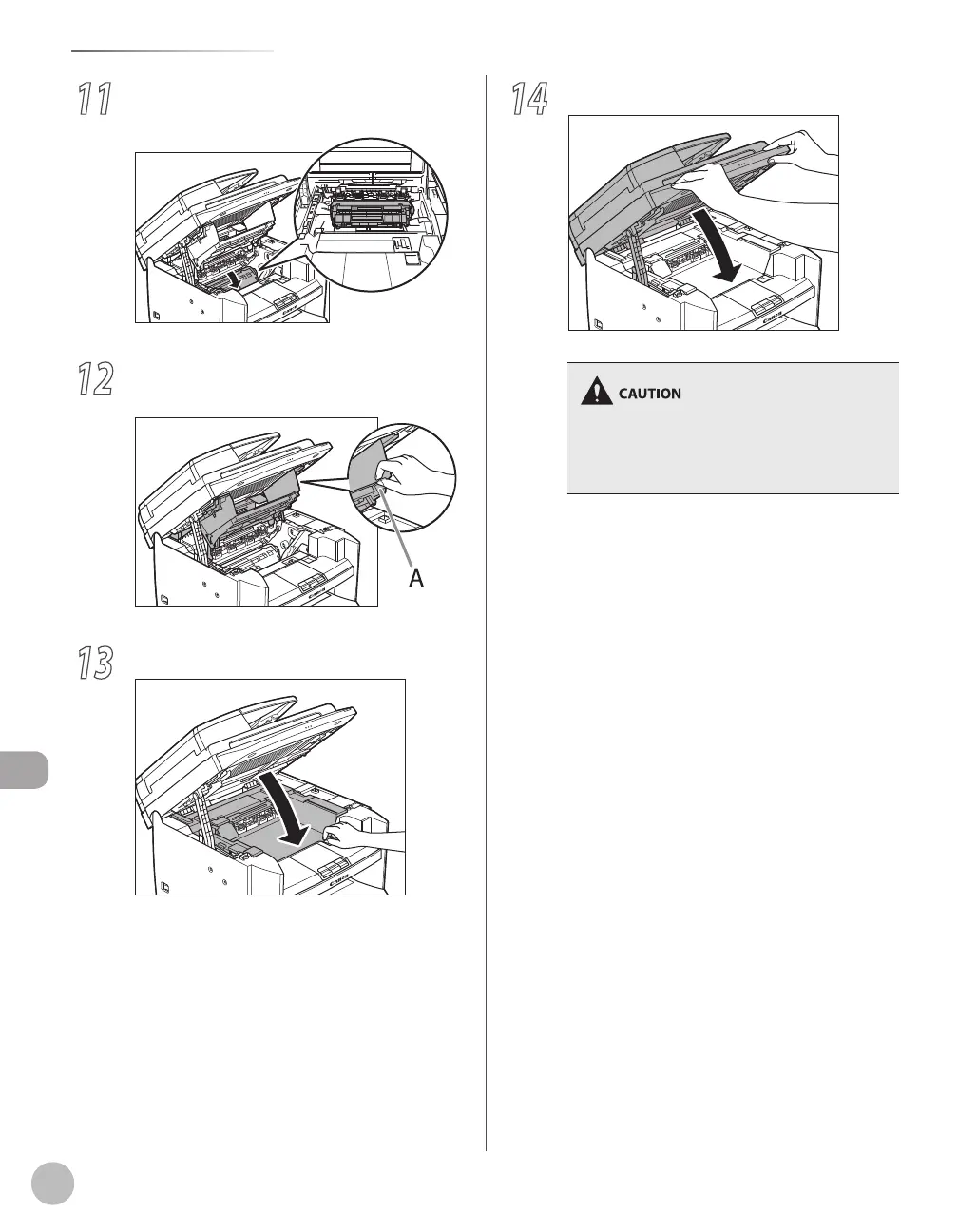 11

12

A

13

14

CAUTION