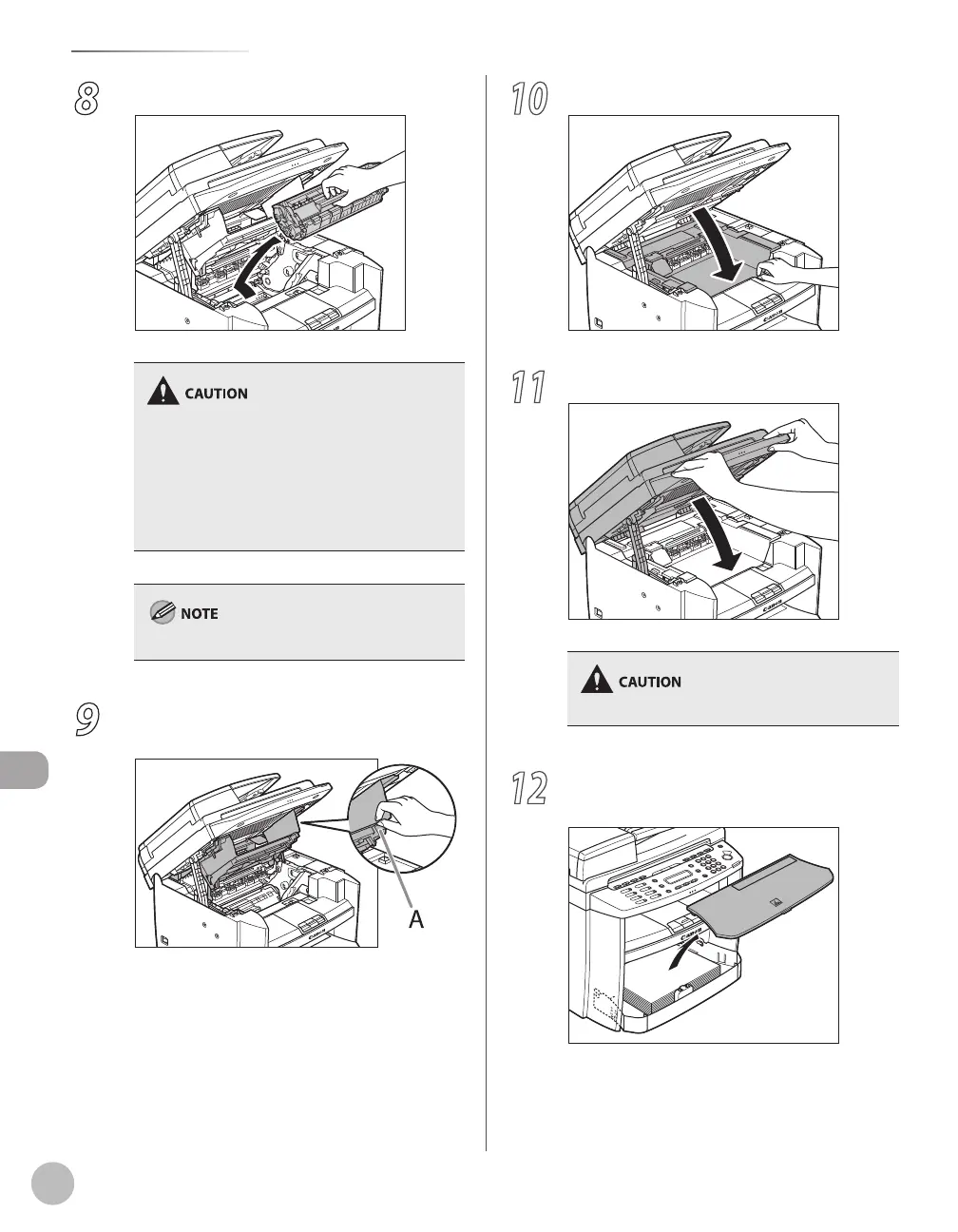 8

CAUTION

NOTE

9

A

10

11

CAUTION

12