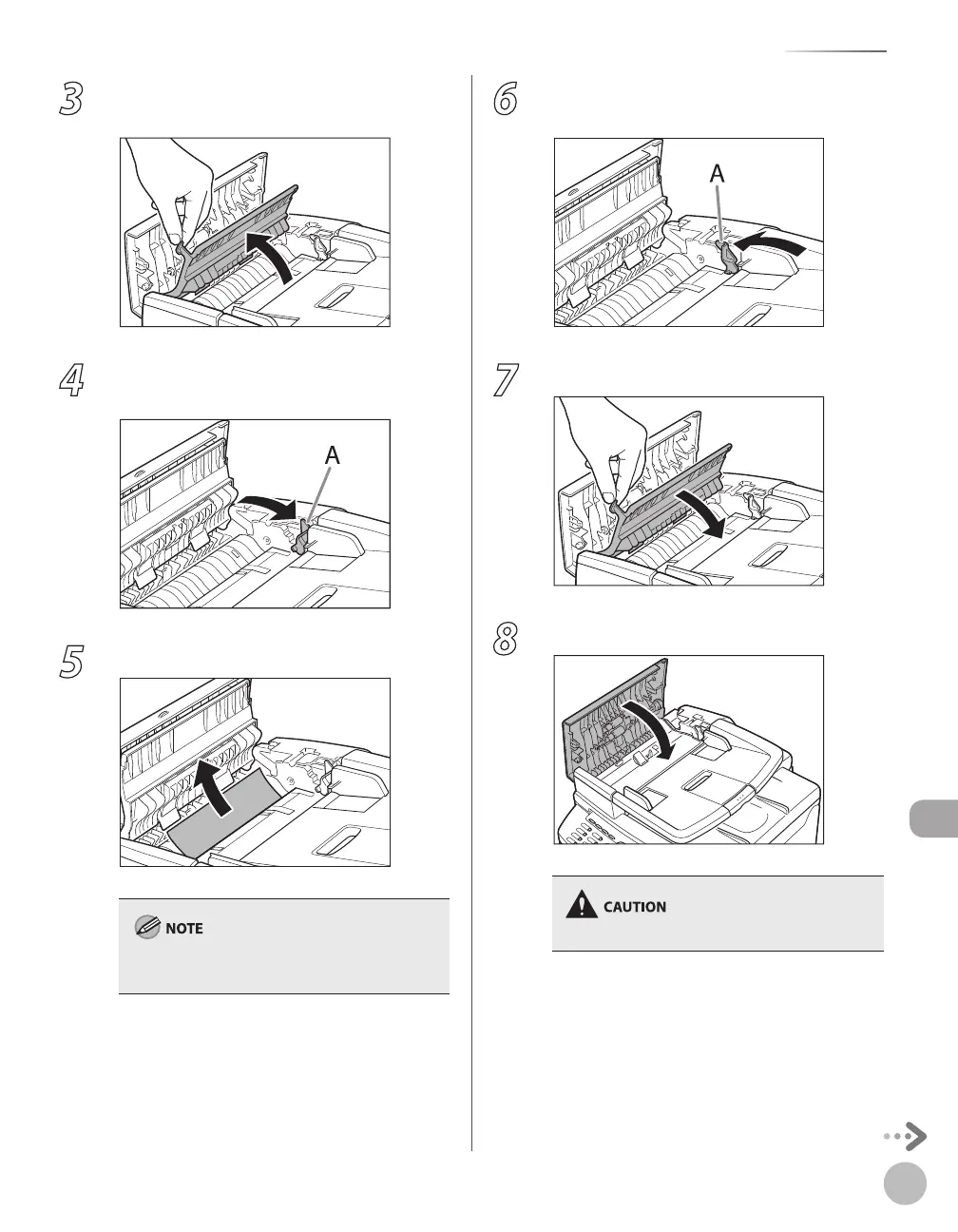 3

4

A

5

NOTE

6

A

7

8

CAUTION